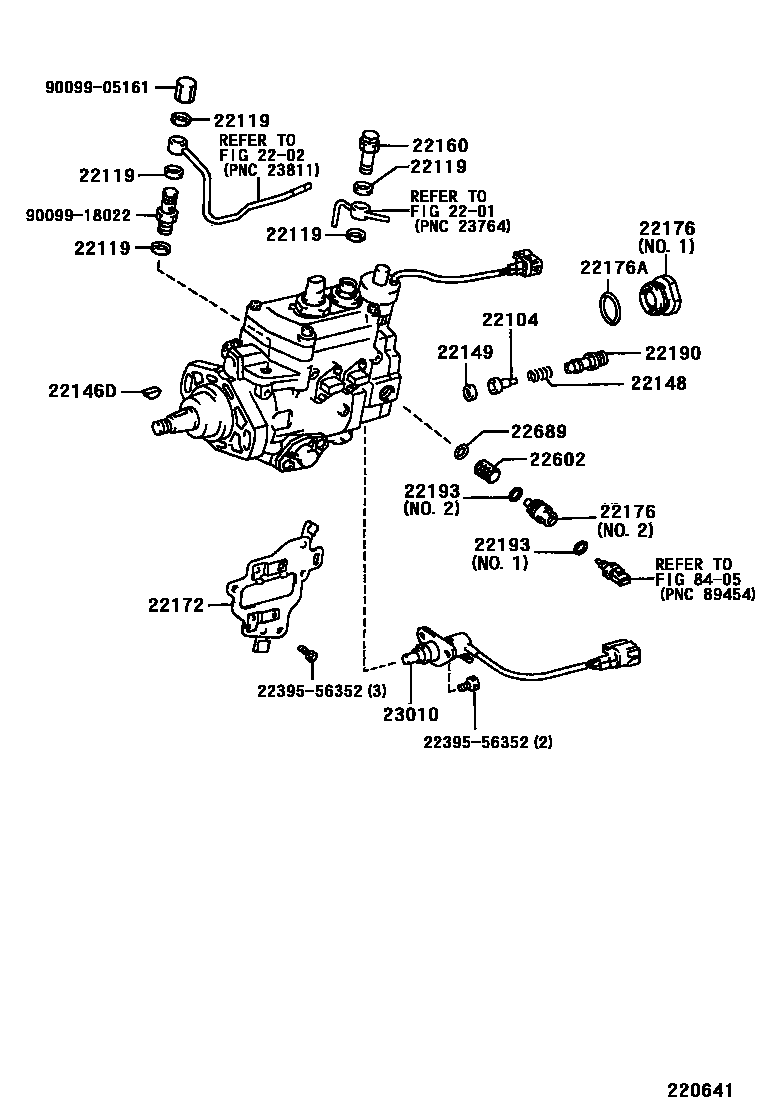 90099-05161
22119
REFER TO FIG 22-02 (PNC 23811)
22119
90099-18022
22119
22160
22119
REFER TO FIG 22-01 (PNC 23764)
22119
22176 (NO. 1)
22176A
22104
22149
22190
22148
22146D
22689
22602
22193 (NO. 2)
22176 (NO. 2)
22193 (NO. 1)
REFER TO FIG 84-05 (PNC 89454)
22172
22395-56352 (3)
23010
22395-56352 (2)
220641