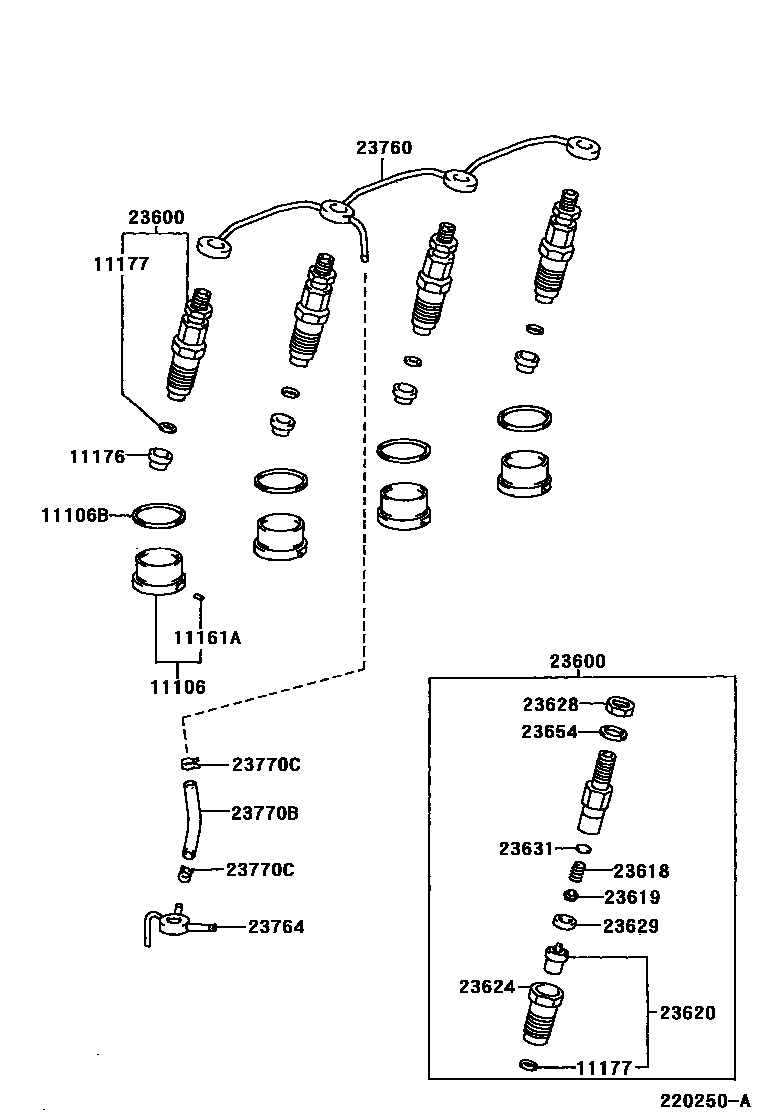 23760
23600
11177
11176
11106B
11161A
11106
23770C
23770B
23770C
23764
23600
23628
23654
23631
23618
23619
23629
23624
23620
11177
220250-A