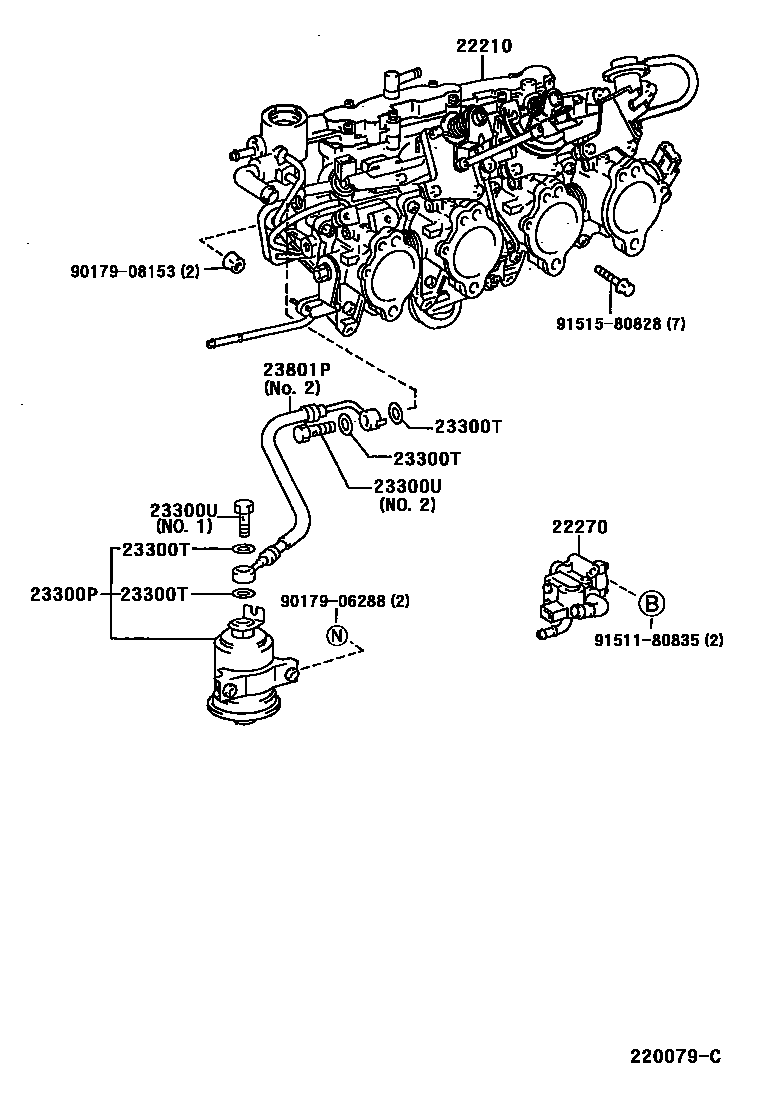 22210

90179-08153 (2)

91515-80828 (7)

23801P
(No. 2)

23300T

23300T

23300U
(NO. 2)

23300U
(NO. 1)

23300T

23300P

23300T

90179-06288 (2)

N

22270

B

91511-80835 (2)

220079-C