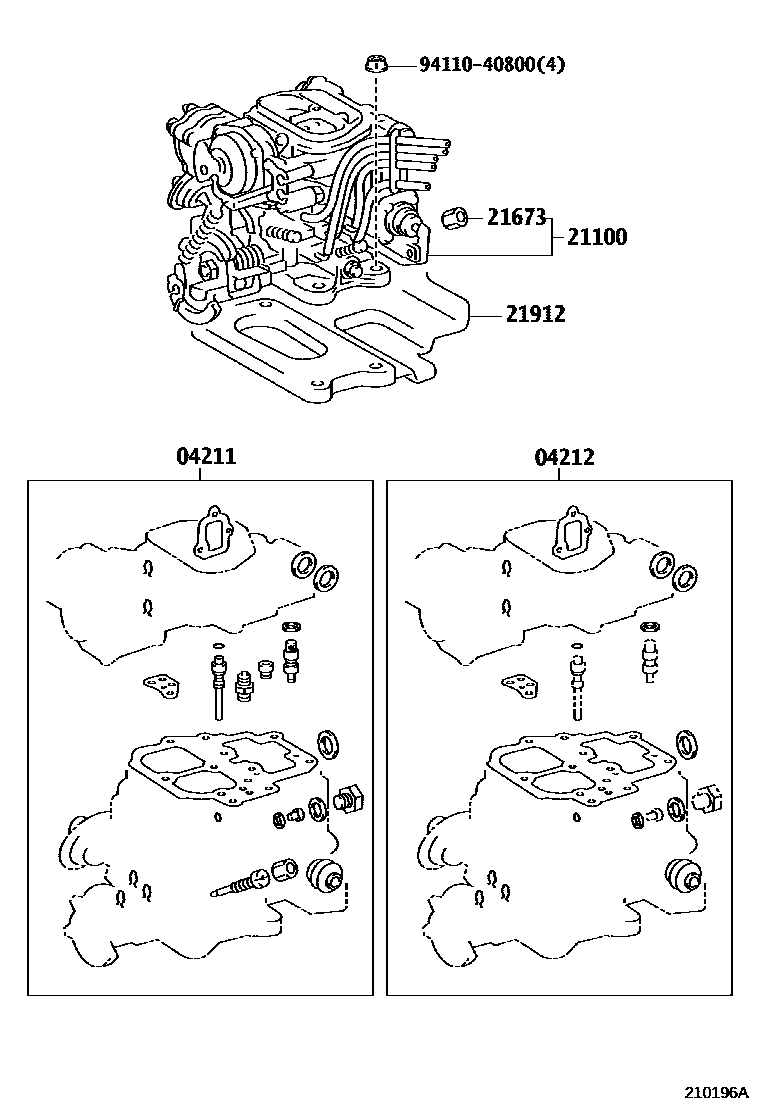 94110-40800(4)

21673

21100

21912

04211

04212

210196A