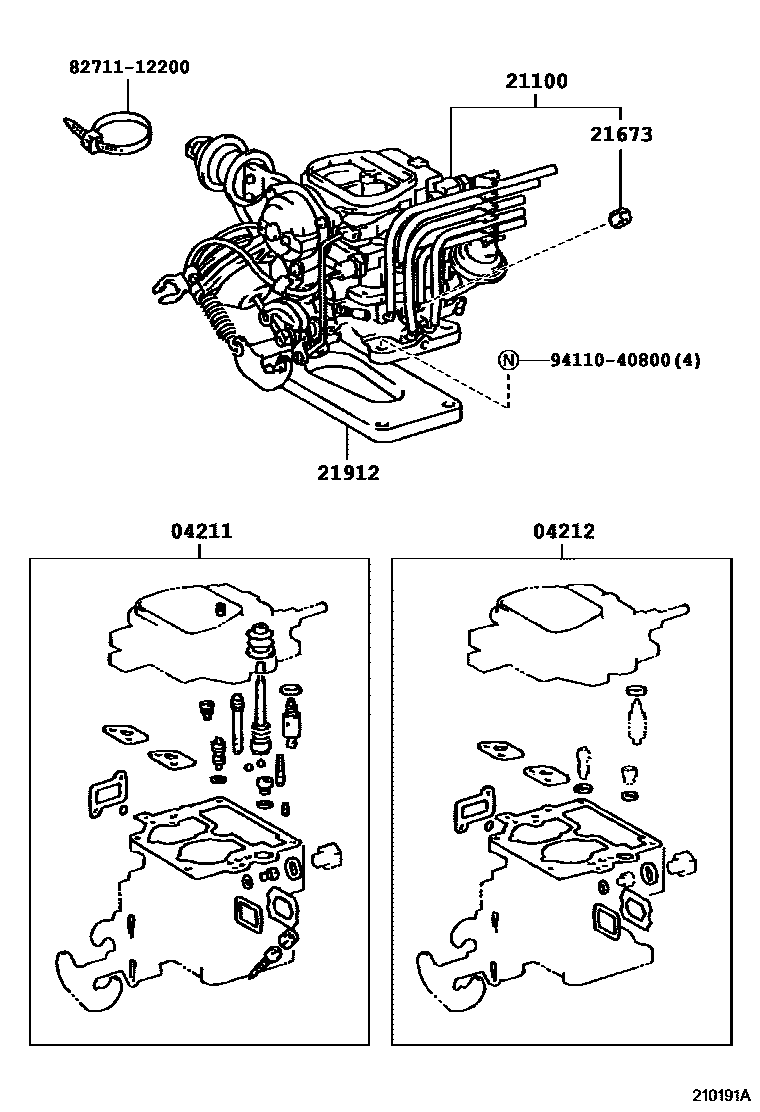 82711-12200

21100

21673

N 94110-40800(4)

21912

04211

04212

210191A