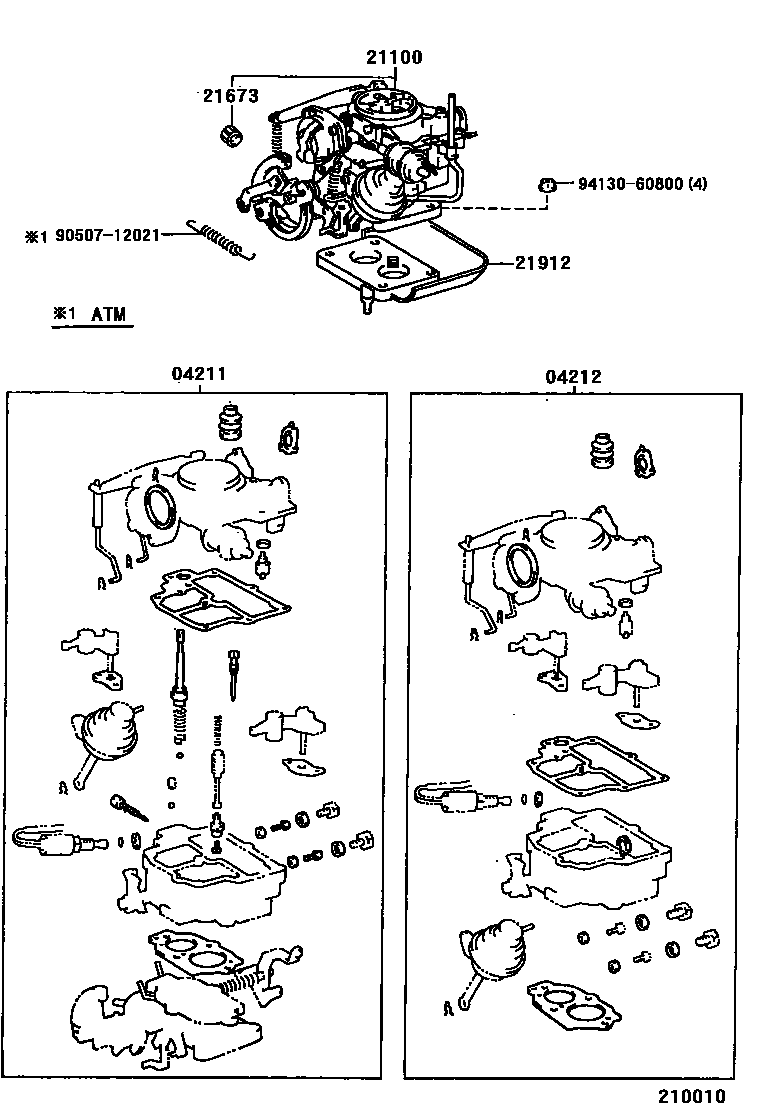 21100

21673

94130-60800 (4)

※1 90507-12021

21912

※1 ATM

04211

04212

210010