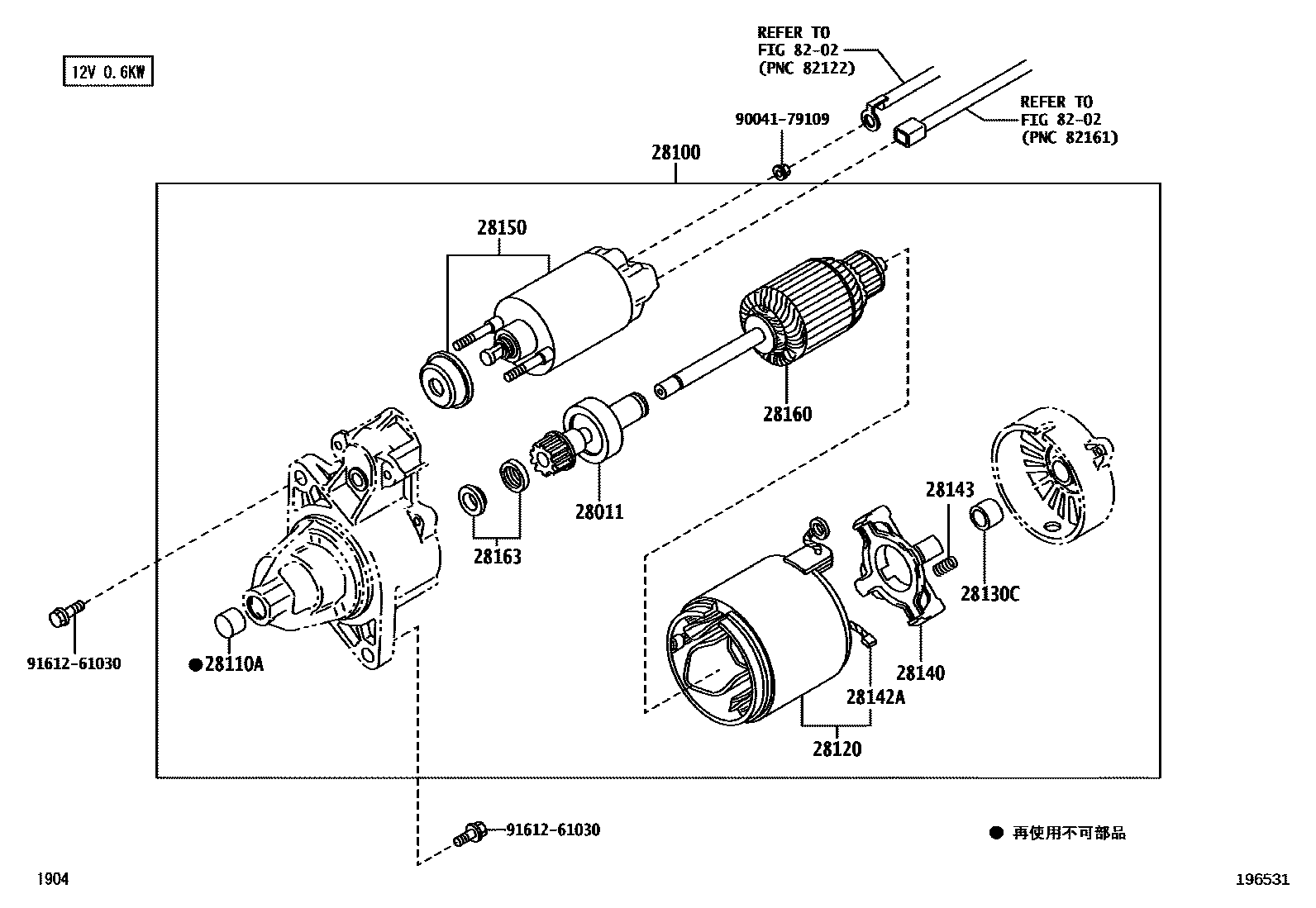 12V 0.6KW

REFER TO
FIG 82-02
(PNC 82122)

REFER TO
FIG 82-02
(PNC 82161)

90041-79109

28100

28150

28160

28011

28163

28143

28130C

28140

28142A

28120

91612-61030

●28110A

91612-61030

● 再使用不可部品

1904

196531