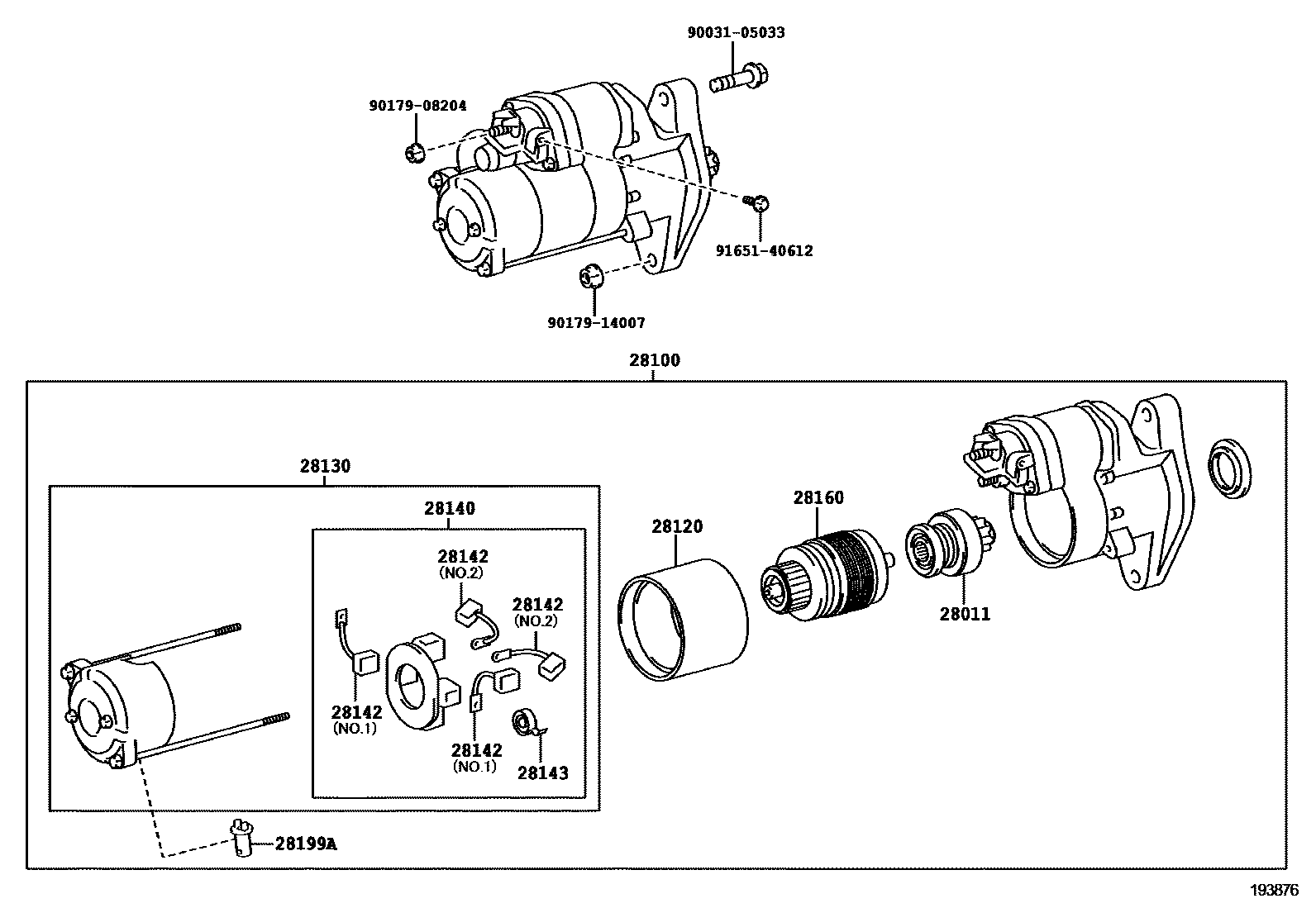 90031-05033

90179-08204

91651-40612

90179-14007

28100

28130

28140

28142
(NO.2)

28142
(NO.2)

28142
(NO.1)

28142
(NO.1)

28143

28120

28160

28011

28199A

193876