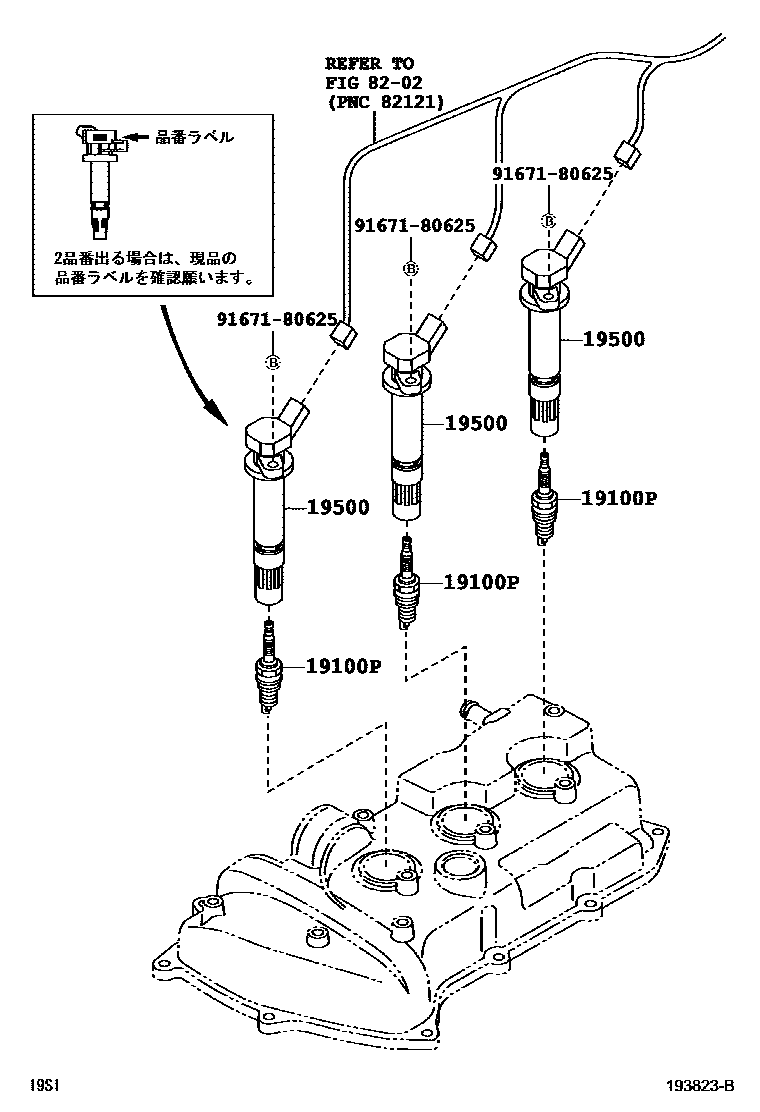 REFER TO
FIG 82-02
(PNC 82121)

品番ラベル

2品番出る場合は、現品の品番ラベルを確認願います。

91671-80625
Ⓑ

91671-80625
Ⓑ

91671-80625
Ⓑ

19500

19500

19500

19100P

19100P

19100P

19S1

193823-B