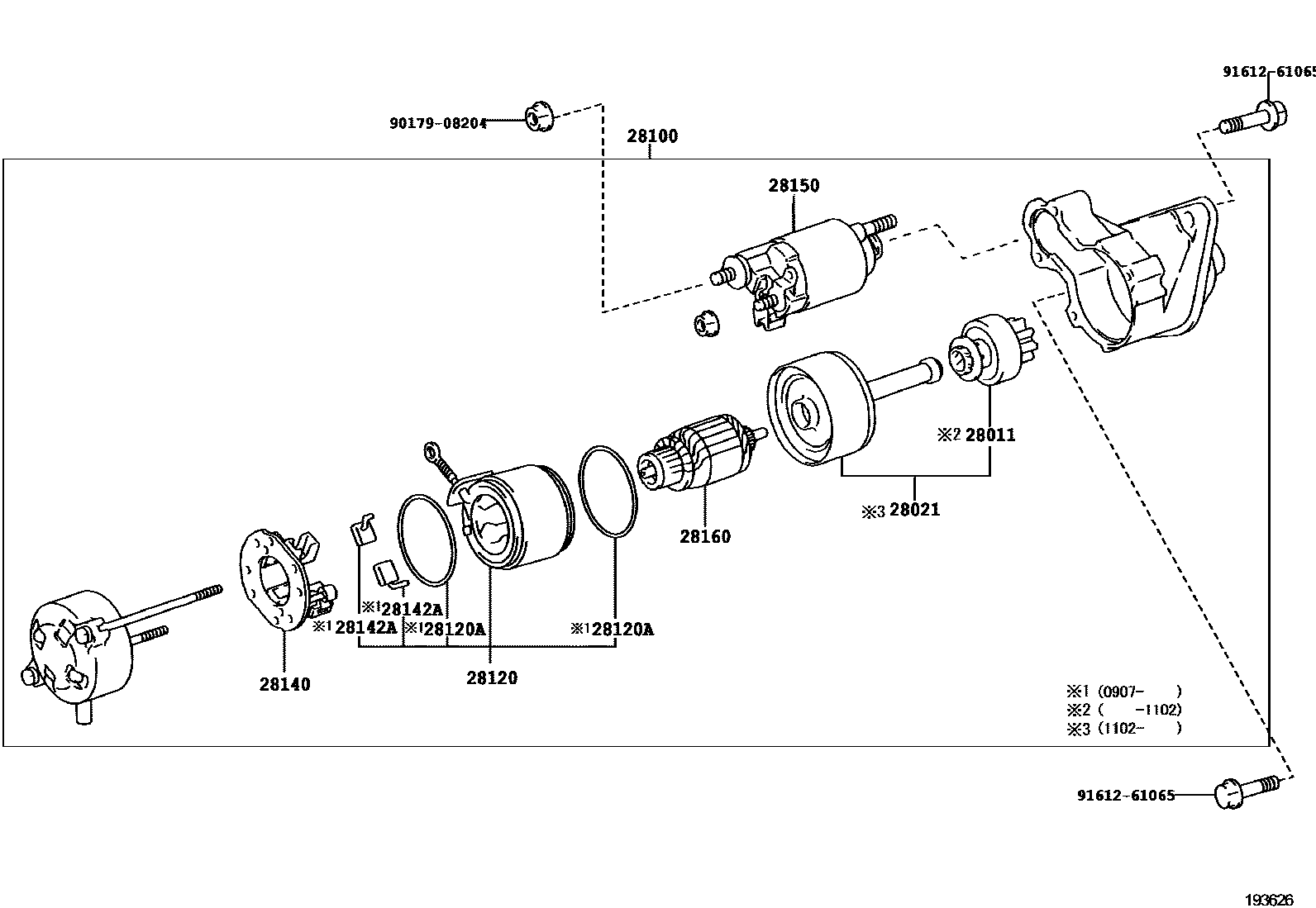 91612-61065

90179-08204

28100

28150

※2 28011

※3 28021

28160

※1 28142A

※1 28142A

※1 28120A

※1 28120A

28140

28120

※1 (0907-　　)
※2 (　　-1102)
※3 (1102-　　)

91612-61065

193626