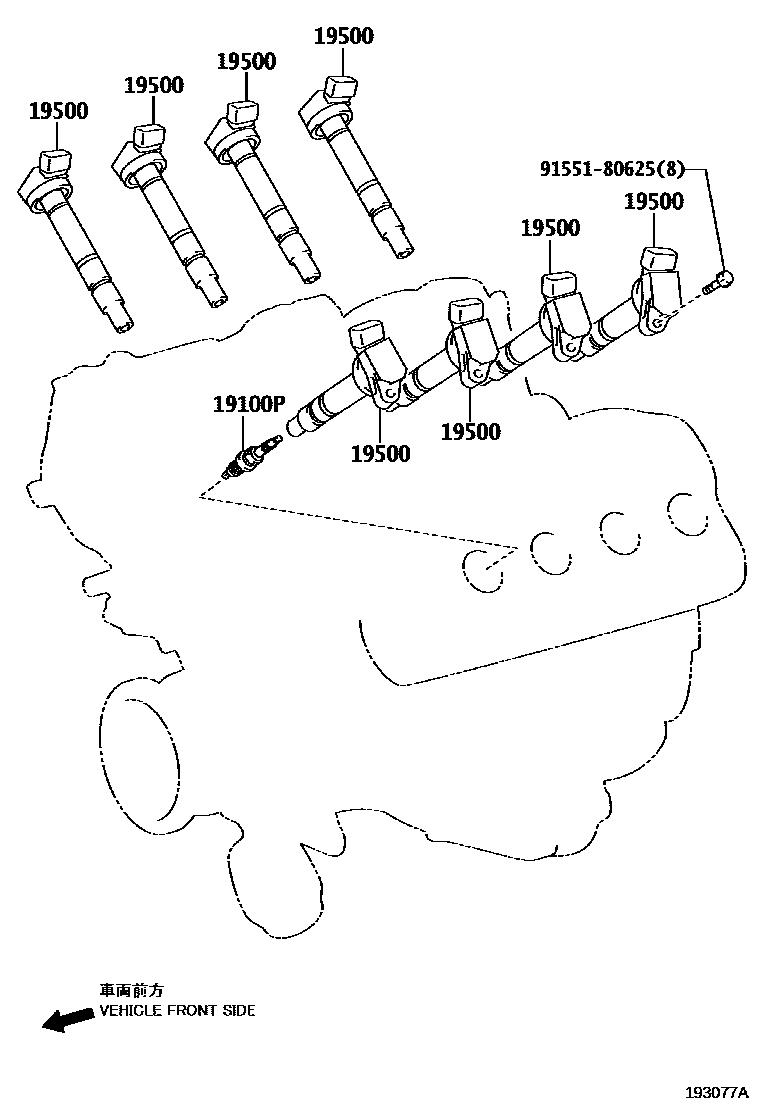 19500
19500
19500
19500
91551-80625(8)
19500
19500
19100P
19500
19500

車両前方
VEHICLE FRONT SIDE

193077A