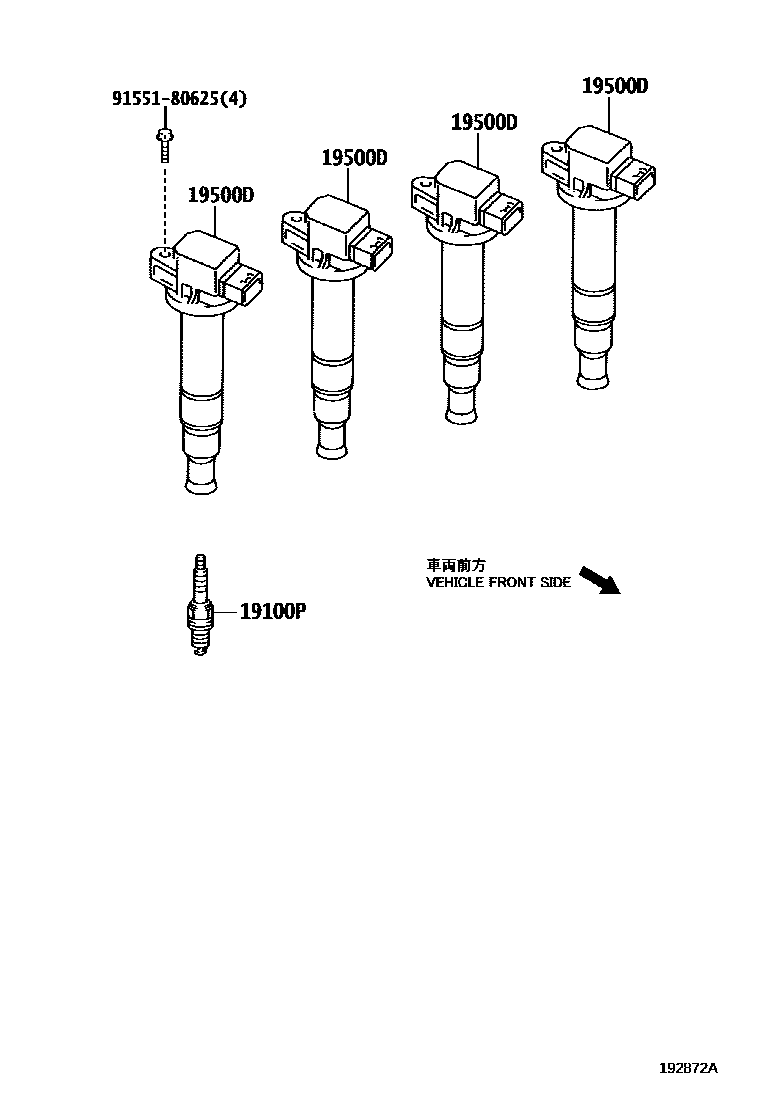 91551-80625(4)

19500D

19500D

19500D

19500D

19100P

車両前方
VEHICLE FRONT SIDE

192872A