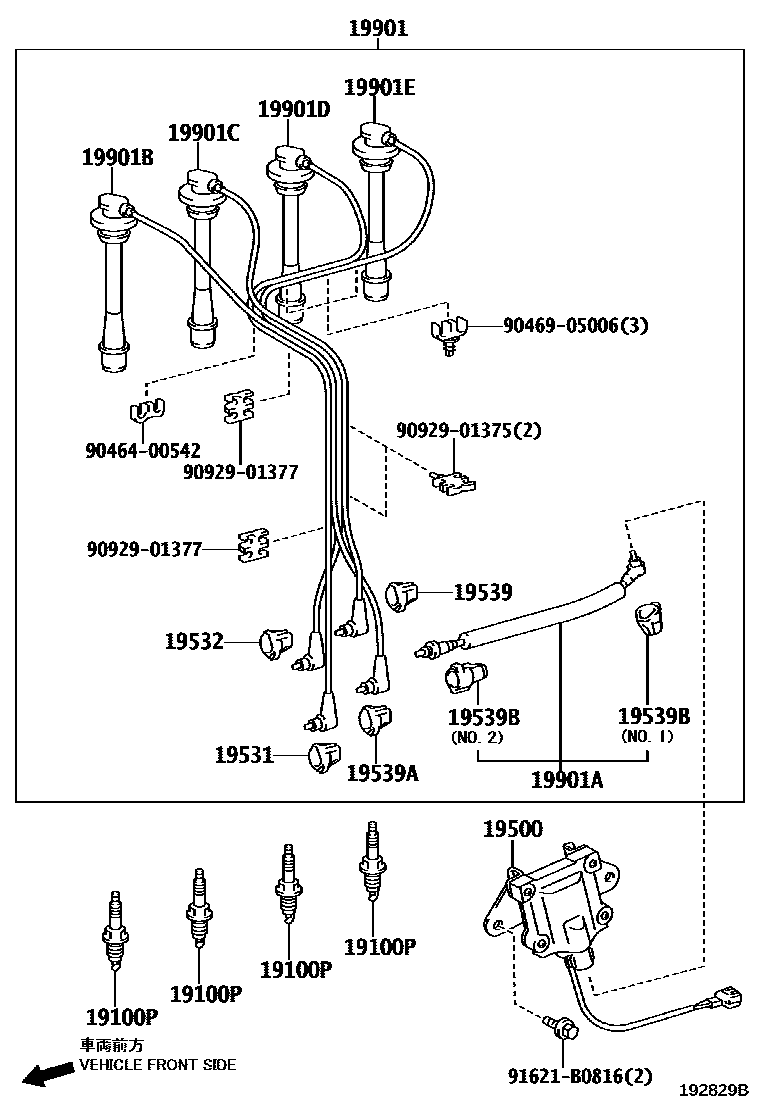 19901

19901E
19901D
19901C
19901B

90469-05006(3)

90464-00542
90929-01377
90929-01375(2)

90929-01377

19539
19532

19539B
(NO. 2)
19539B
(NO. 1)

19531
19539A
19901A

19500

19100P
19100P
19100P
19100P

車両前方
VEHICLE FRONT SIDE

91621-B0816(2)

192829B