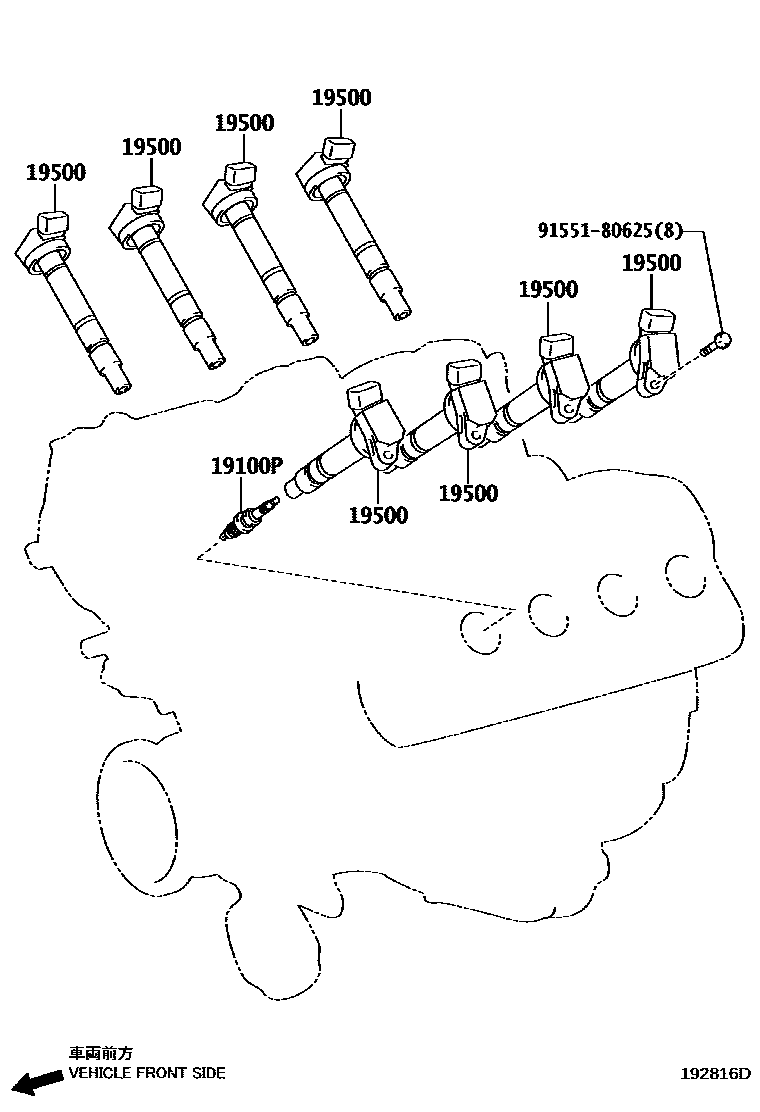 19500
19500
19500
19500
91551-80625(8)
19500
19500
19100P
19500
19500
車両前方
VEHICLE FRONT SIDE
192816D