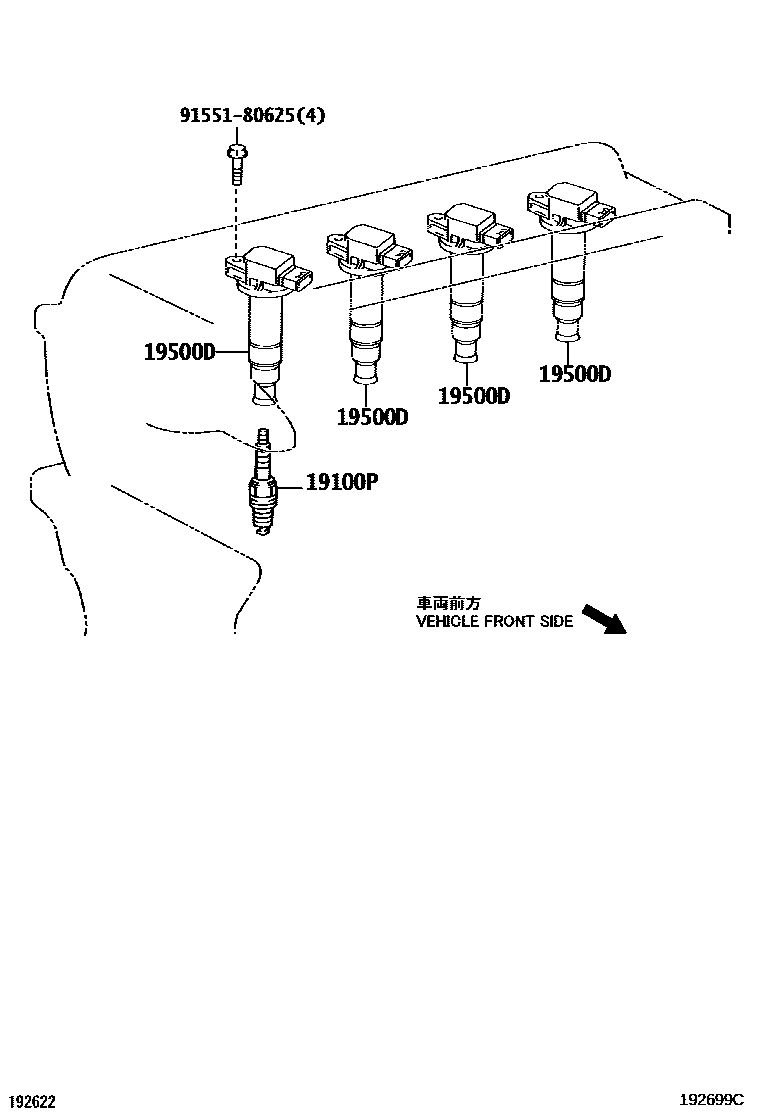 91551-80625(4)

19500D

19500D

19500D

19500D

19100P

車両前方
VEHICLE FRONT SIDE

192622

192699C