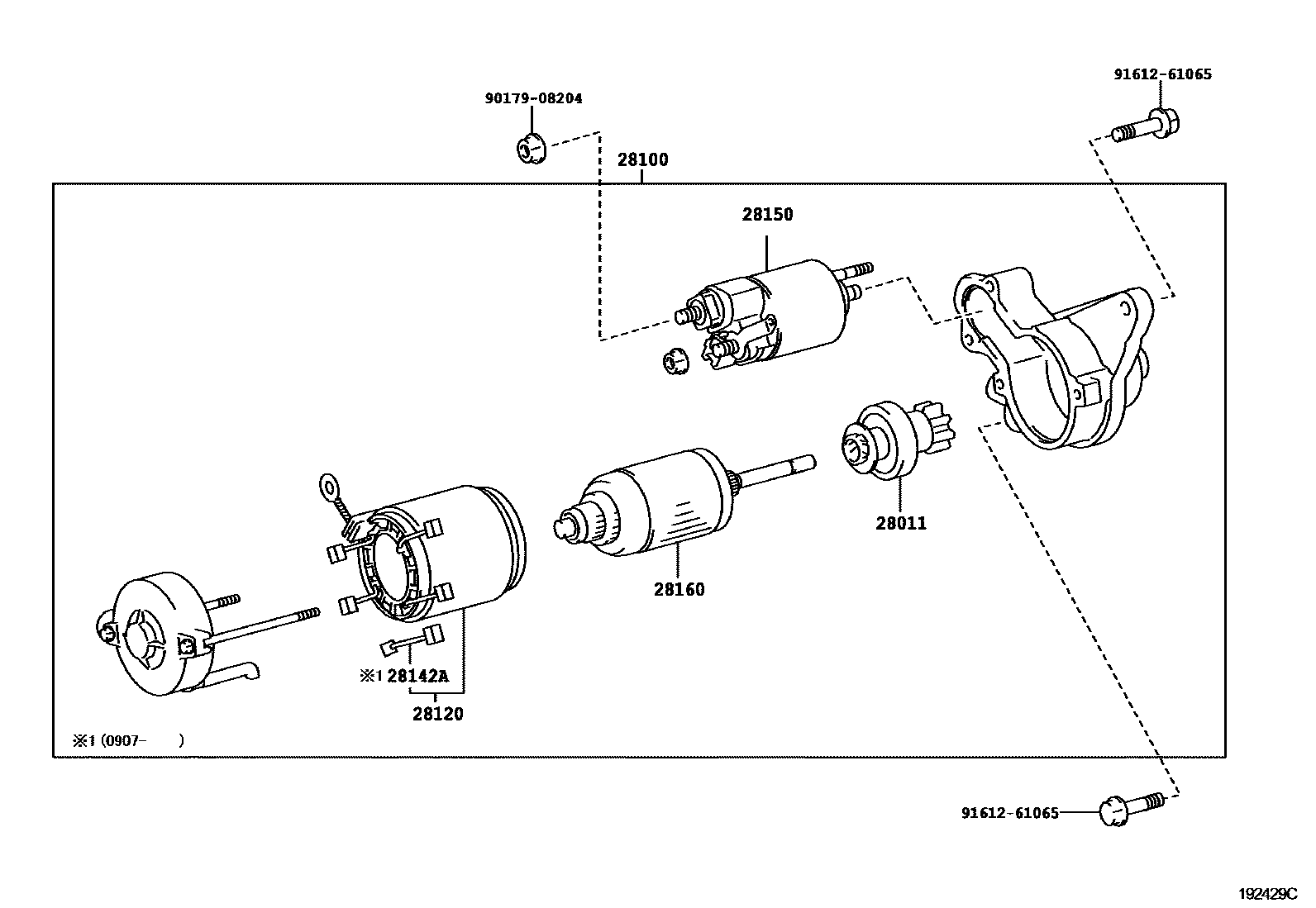 91612-61065

90179-08204

28100

28150

28011

28160

※1 28142A

28120

※1 (0907-      )

91612-61065

192429C