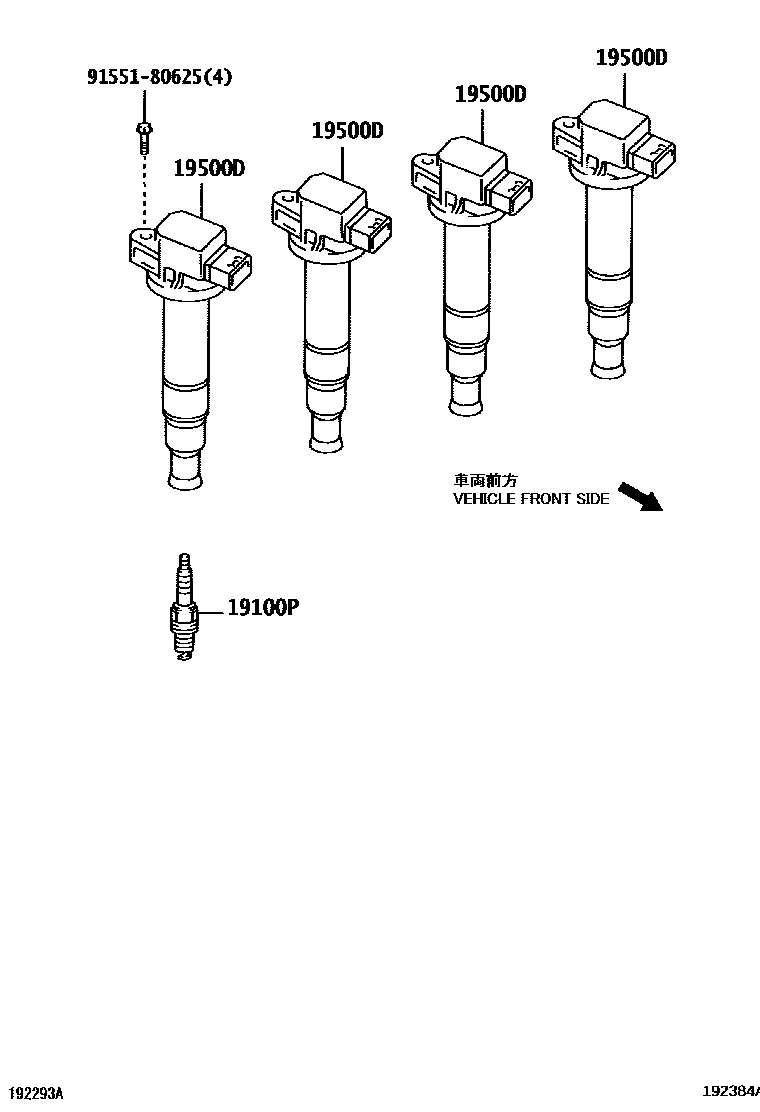 91551-80625(4)

19500D

19500D

19500D

19500D

車両前方
VEHICLE FRONT SIDE

19100P

192293A

192384A