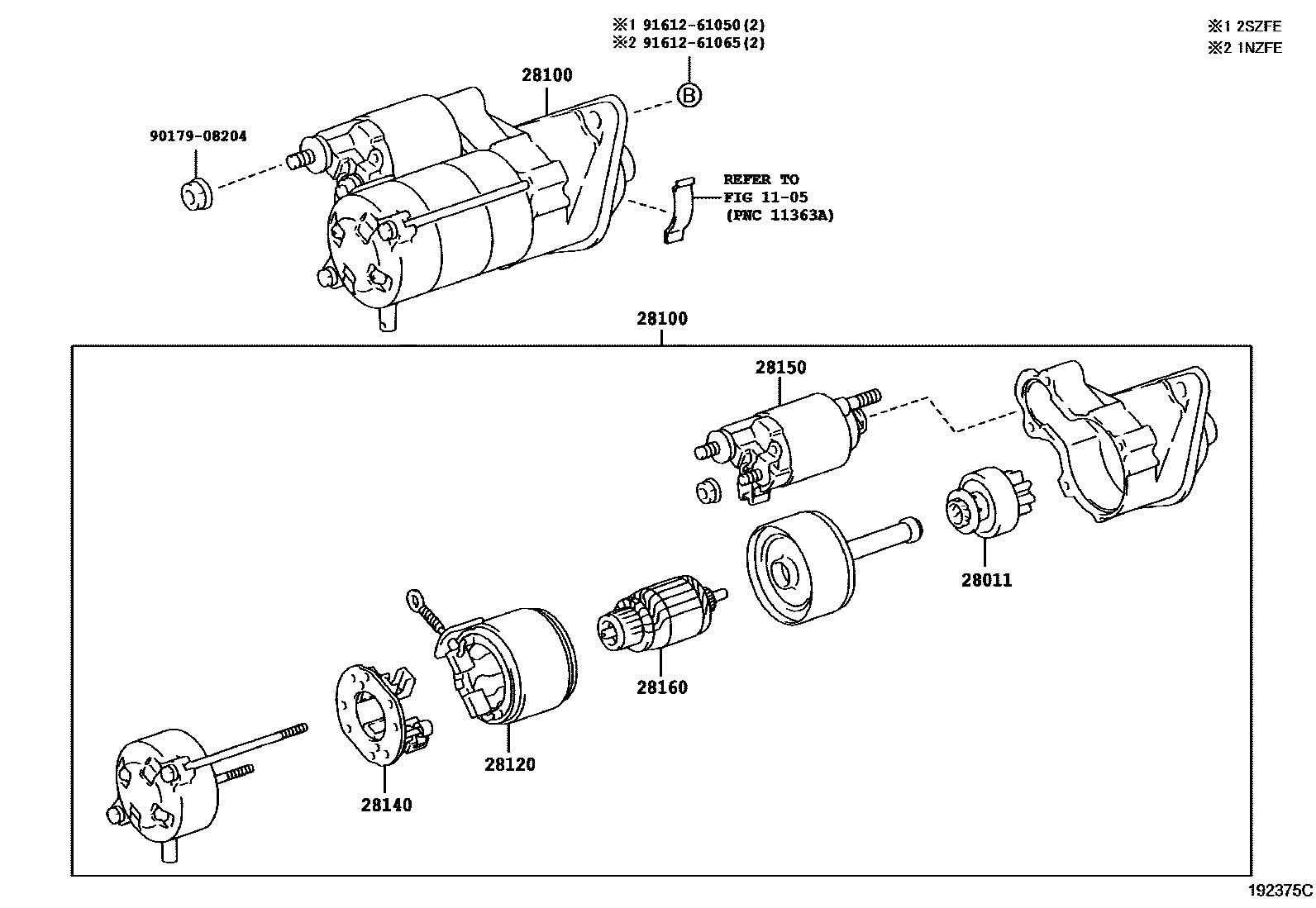 ※1 91612-61050(2)
※2 91612-61065(2)

※1 2SZFE
※2 1NZFE

28100

B

90179-08204

REFER TO
FIG 11-05
(PNC 11363A)

28100

28150

28011

28160

28120

28140

192375C