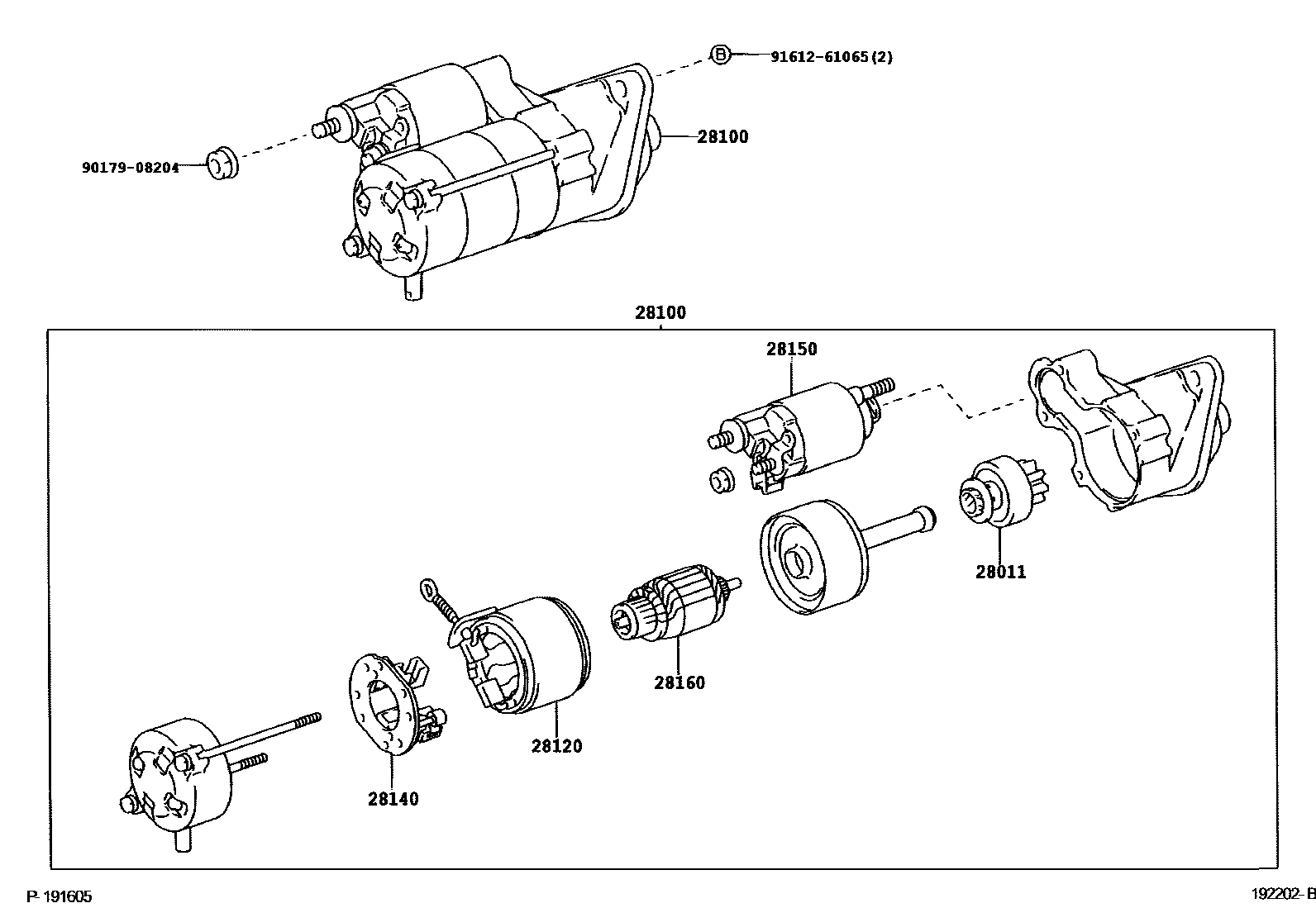 B 91612-61065(2)

28100

90179-08204

28100

28150

28011

28160

28120

28140

P-191605

192202-B