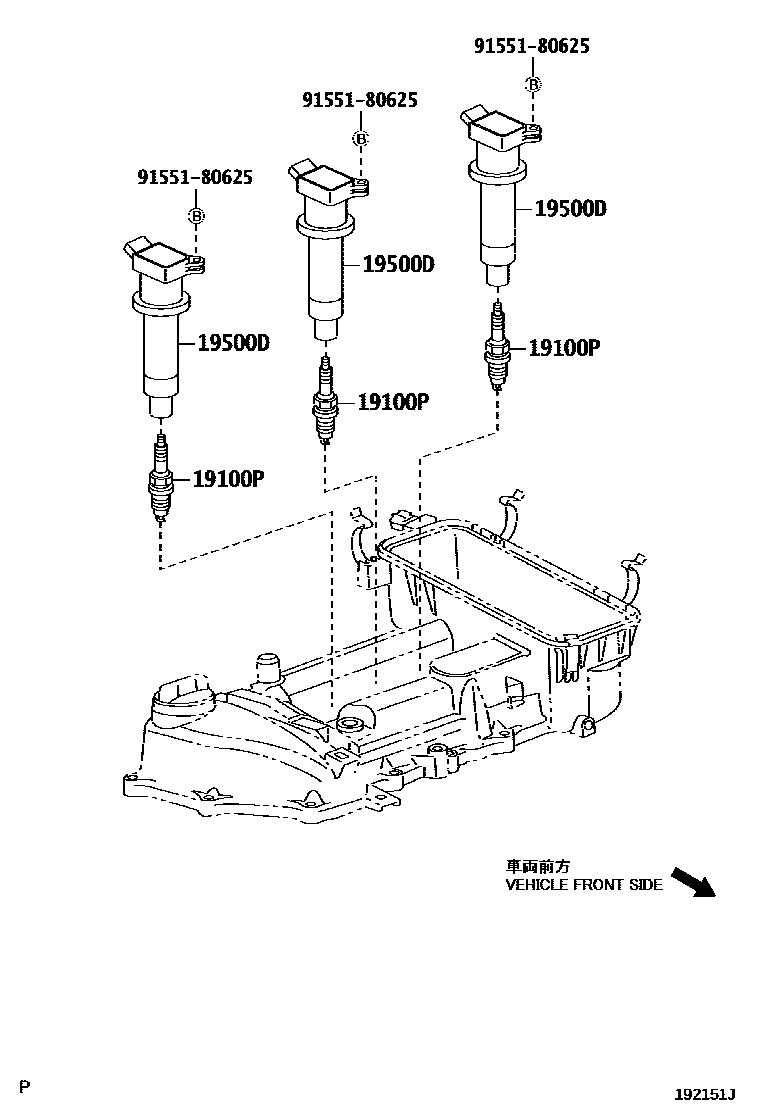 91551-80625
B
91551-80625
B
91551-80625
B
19500D
19500D
19500D
19100P
19100P
19100P

車両前方
VEHICLE FRONT SIDE

P

192151J