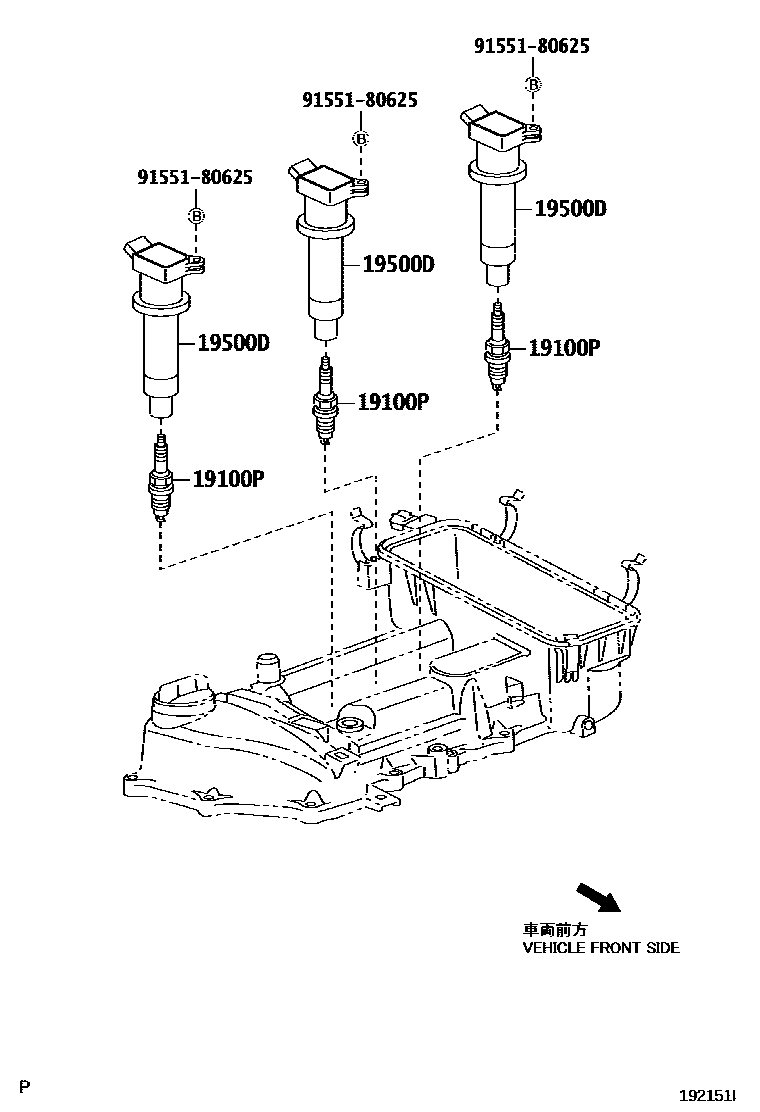 91551-80625
B
91551-80625
B
91551-80625
B
19500D
19500D
19500D
19100P
19100P
19100P

車両前方
VEHICLE FRONT SIDE

P

192151I