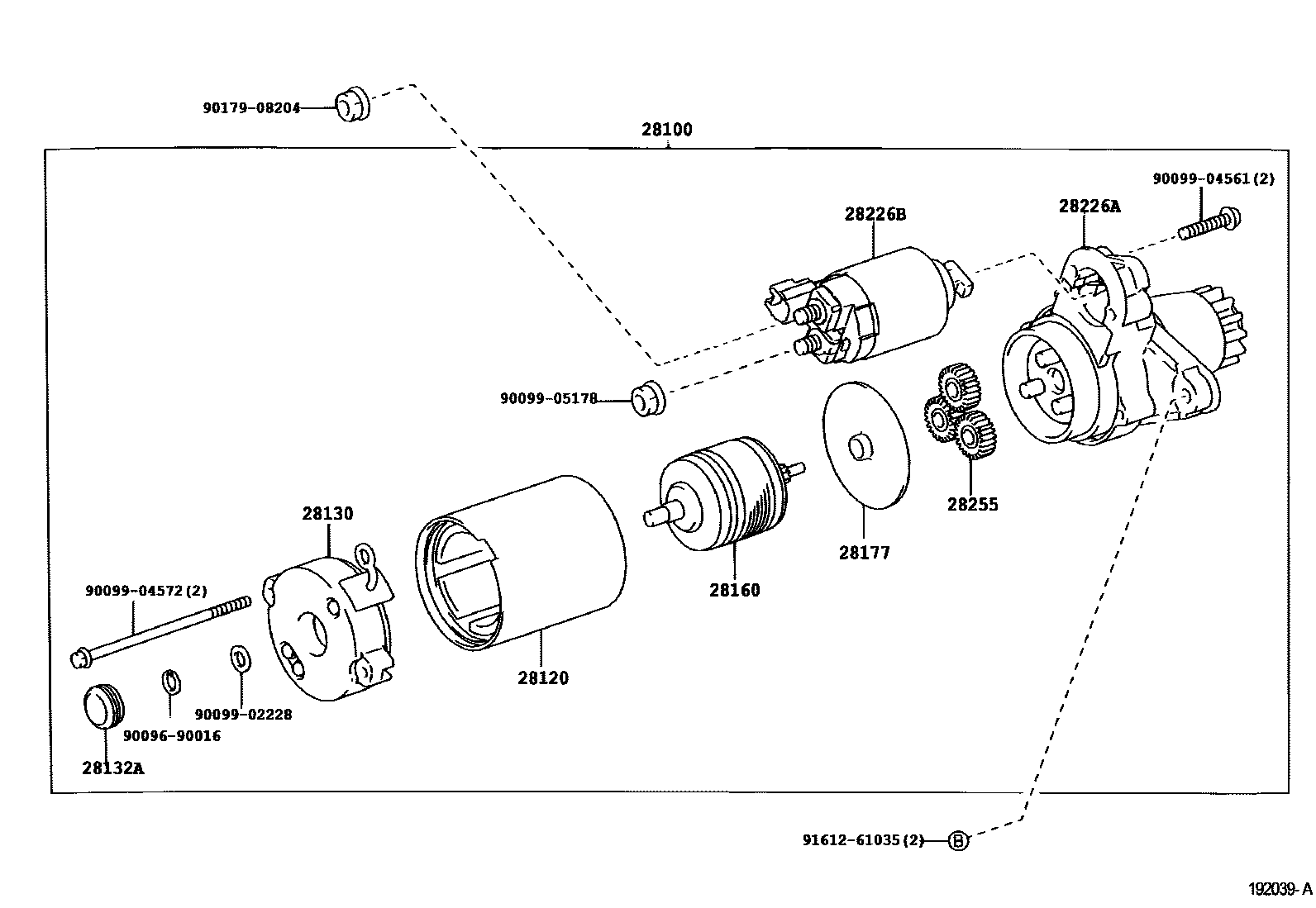 90179-08204

28100

90099-04561(2)

28226B

28226A

90099-05178

28255

28177

28160

28130

90099-04572(2)

28120

90099-02228

90096-90016

28132A

91612-61035(2) B

192039-A