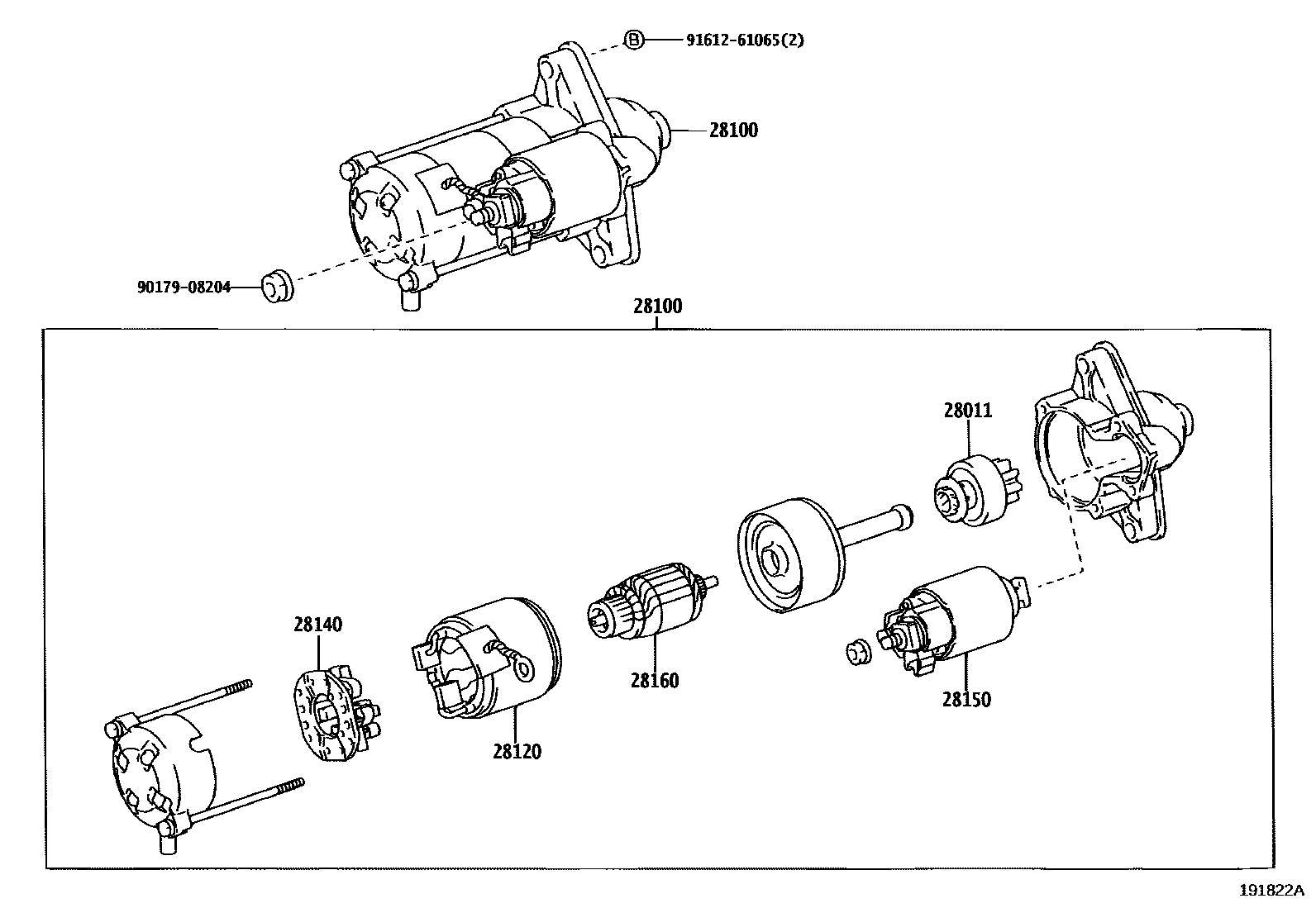 B 91612-61065(2)

28100

90179-08204

28100

28011

28140

28160

28150

28120

191822A