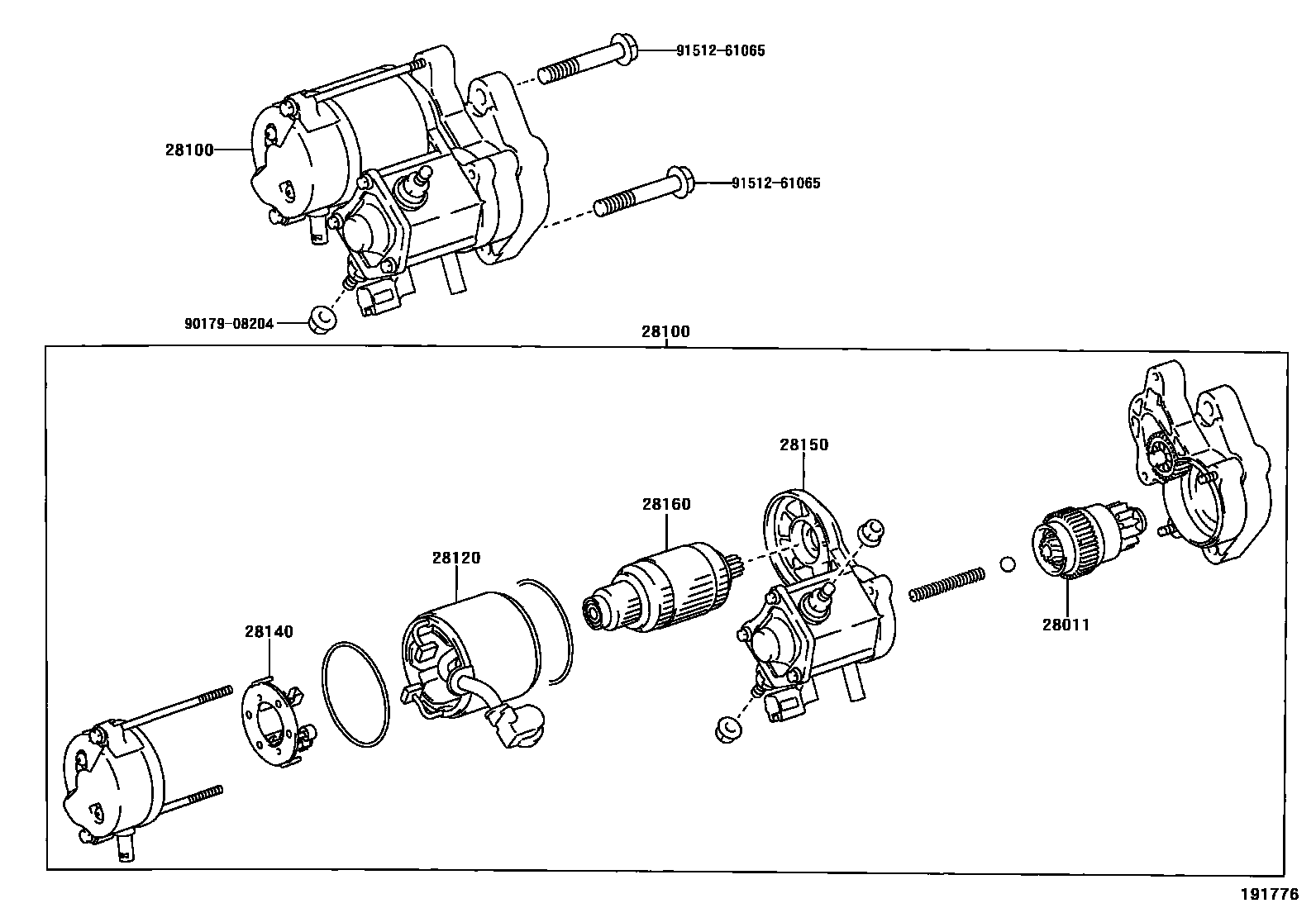 91512-61065

28100

91512-61065

90179-08204

28100

28150

28160

28120

28140

28011

191776