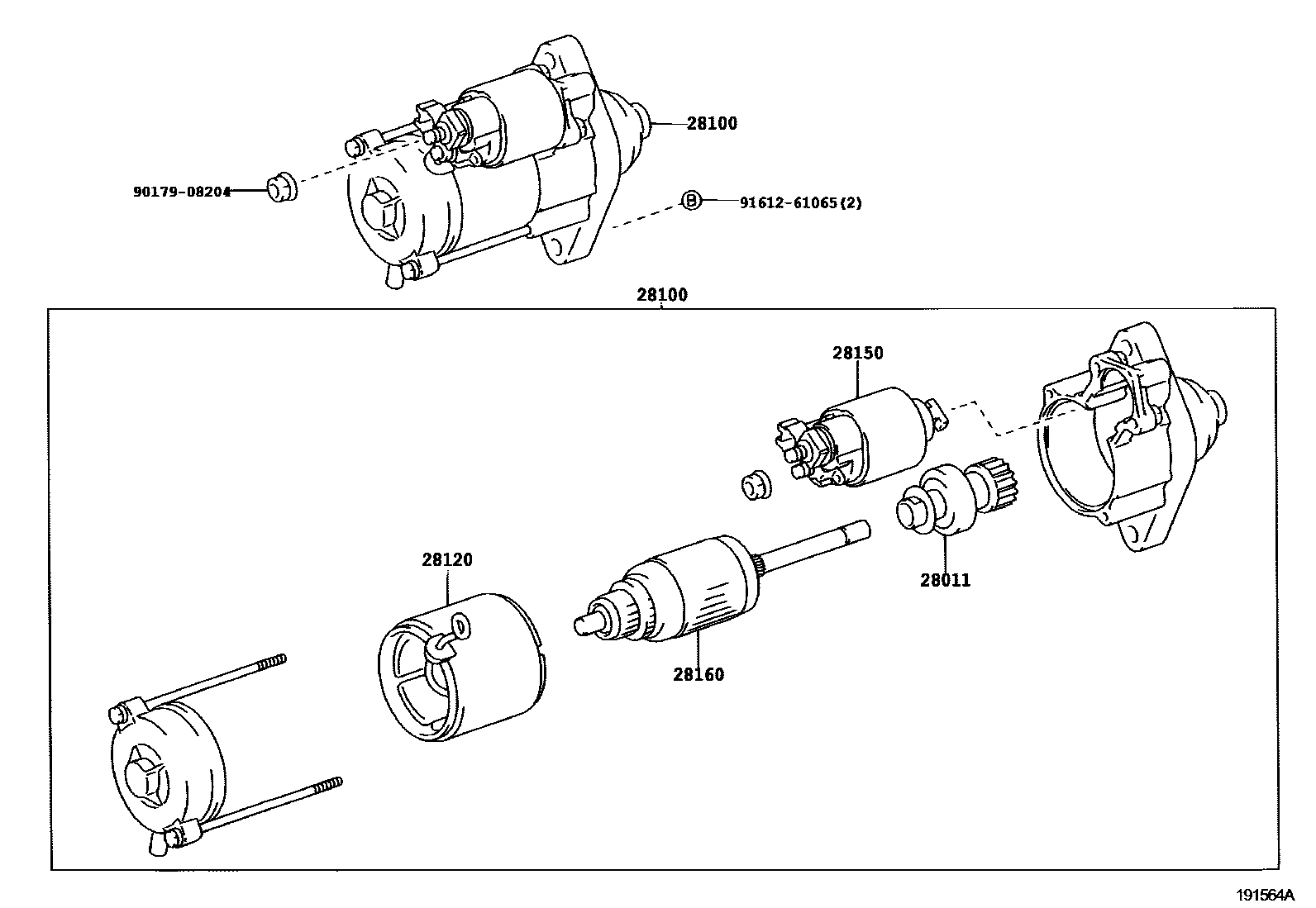 28100

90179-08204

B

91612-61065(2)

28100

28150

28120

28011

28160

191564A