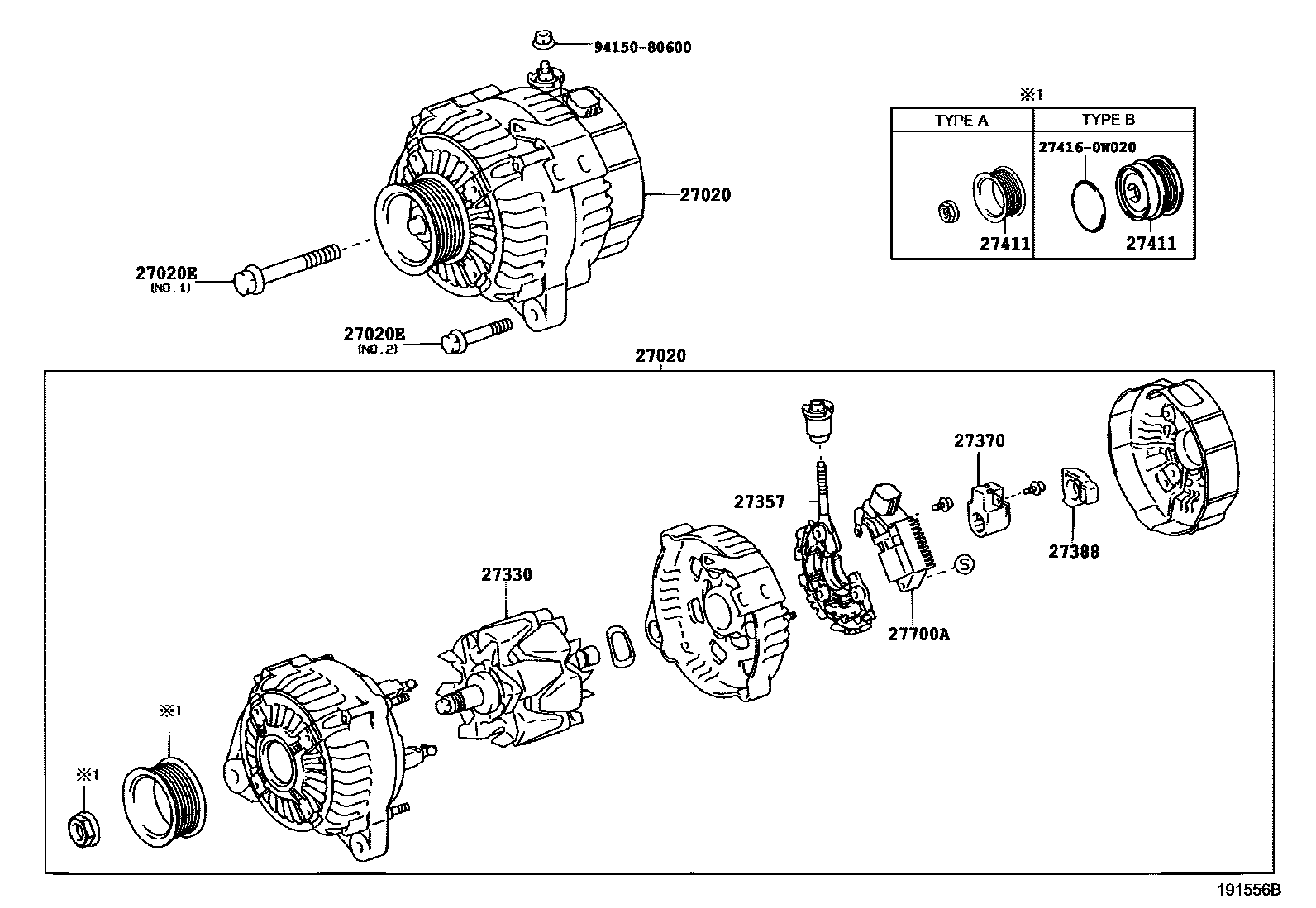 94150-80600

27020

27020E
(NO.1)

27020E
(NO.2)

※1

| TYPE A | TYPE B |
|---|---|
| 27411 | 27416-0W020 27411 |

27020

27370

27357

27388

27330

S

27700A

※1

※1

191556B