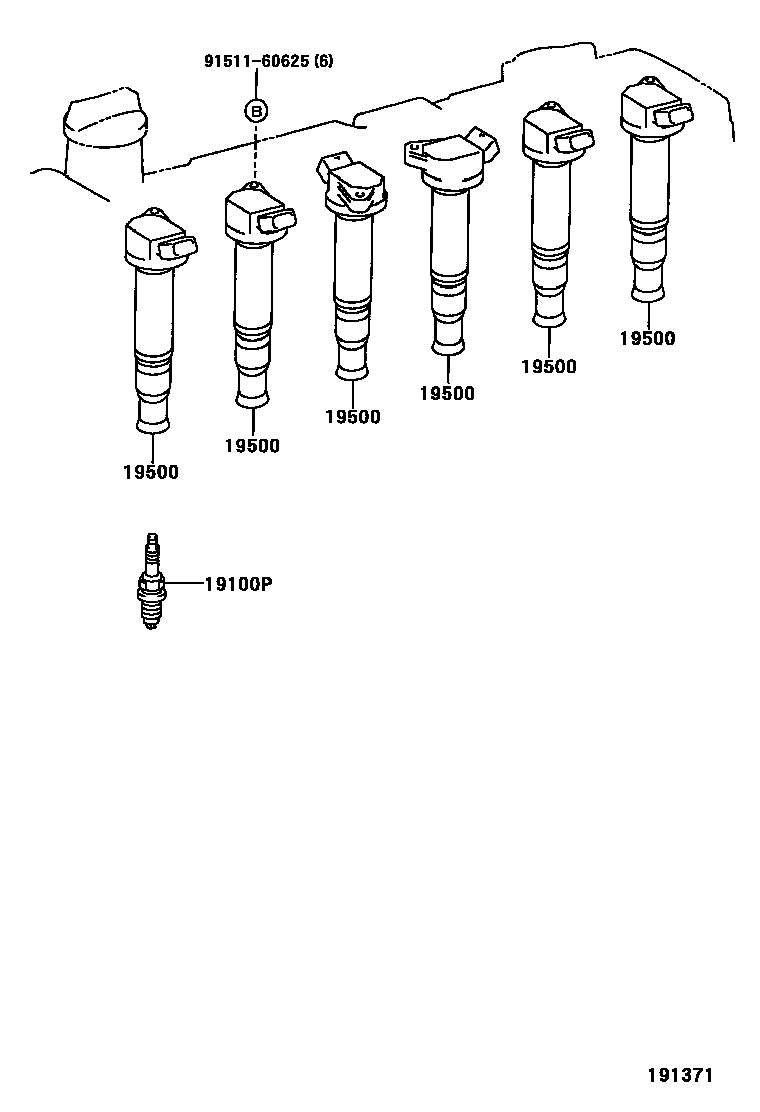 91511-60625 (6)

B

19500

19500

19500

19500

19500

19500

19100P

191371