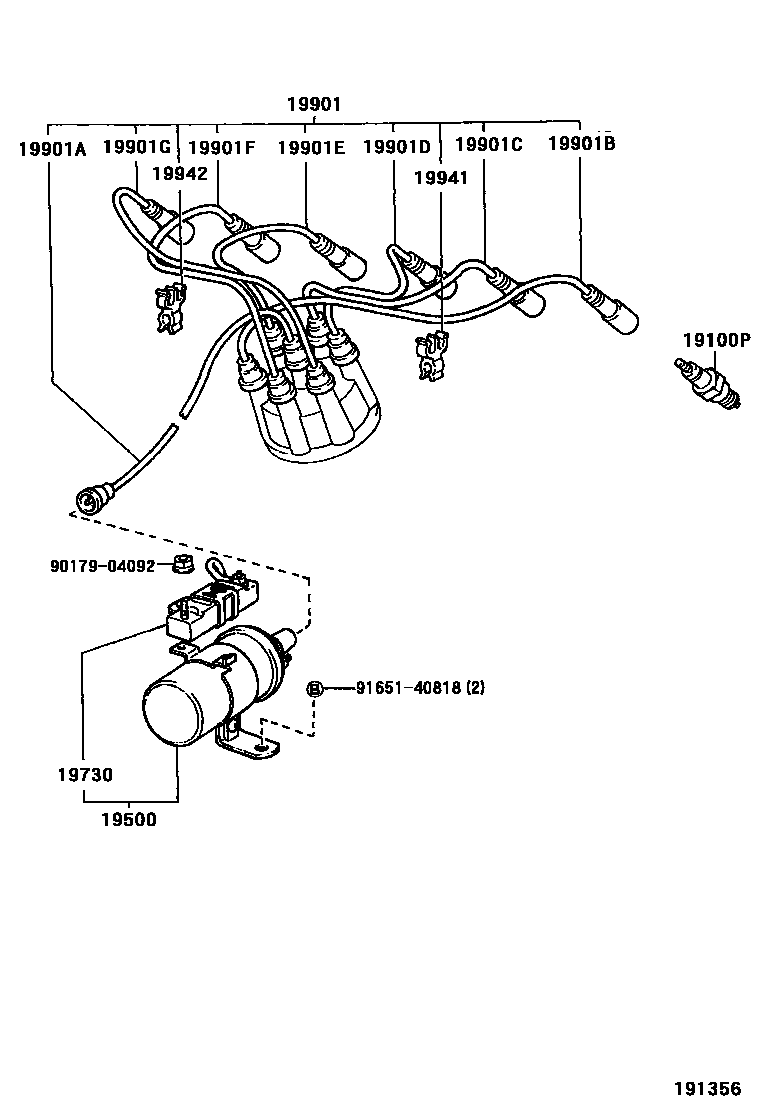 19901
19901A
19901G
19901F
19901E
19901D
19901C
19901B
19942
19941
19100P
90179-04092
91651-40818 (2)
19730
19500
191356