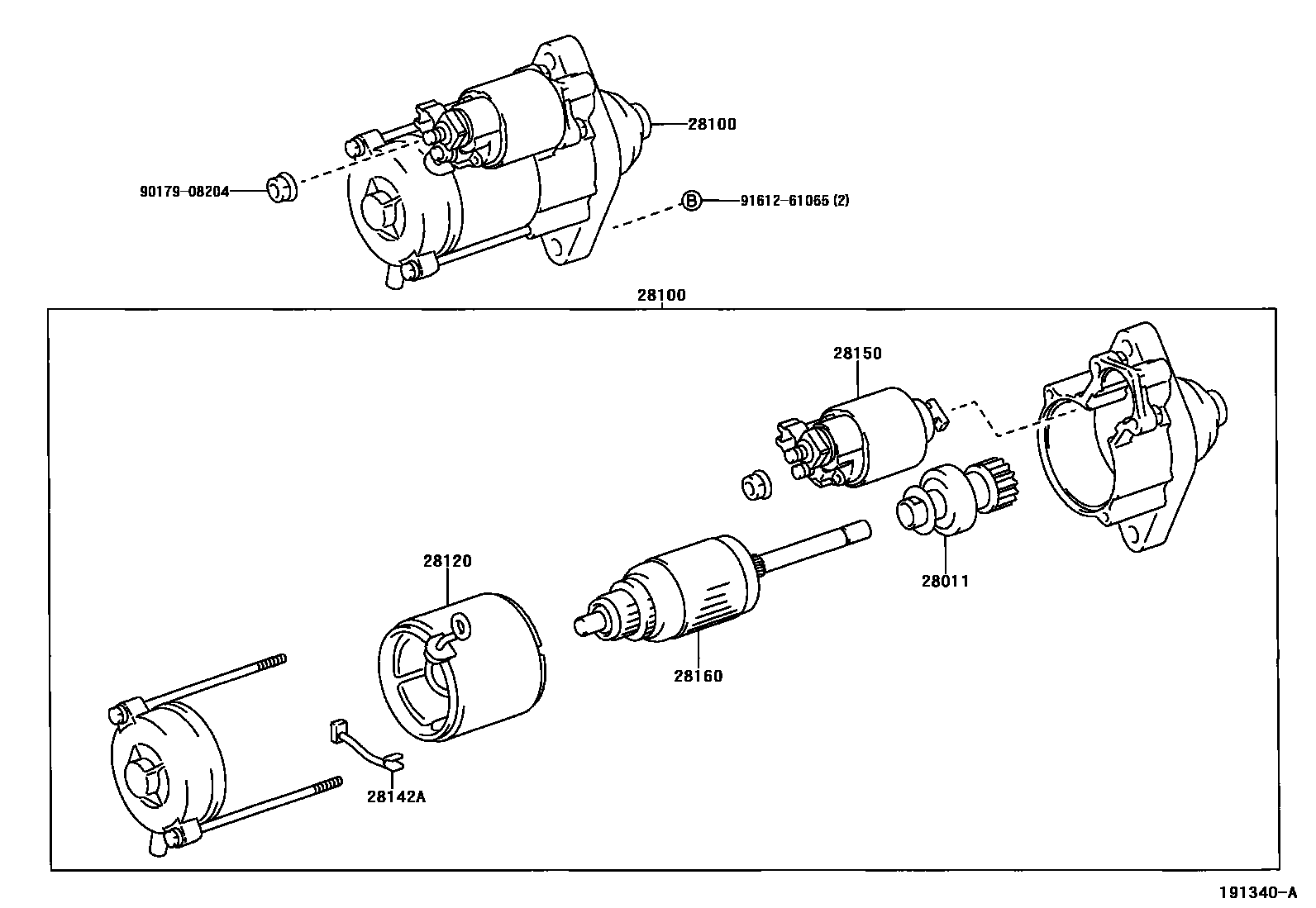 28100

90179-08204

B 91612-61065 (2)

28100

28150

28120

28011

28160

28142A

191340-A