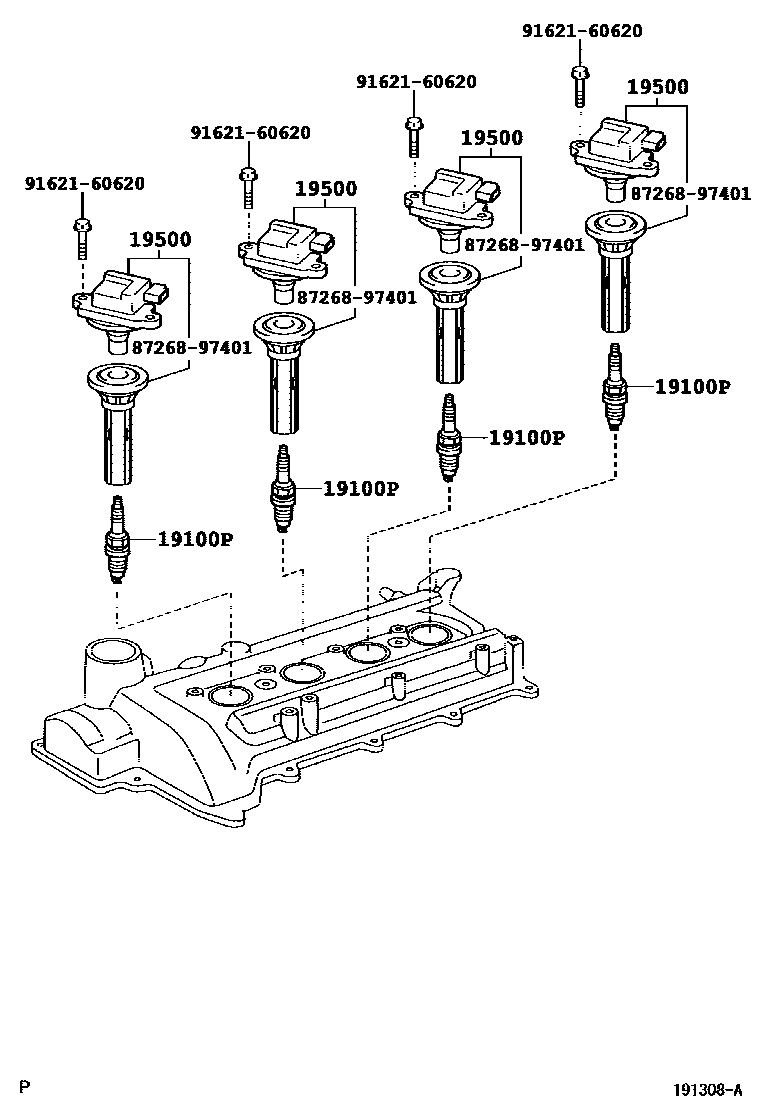 91621-60620
19500
87268-97401
19100P

91621-60620
19500
87268-97401
19100P

91621-60620
19500
87268-97401
19100P

91621-60620
19500
87268-97401
19100P

P

191308-A