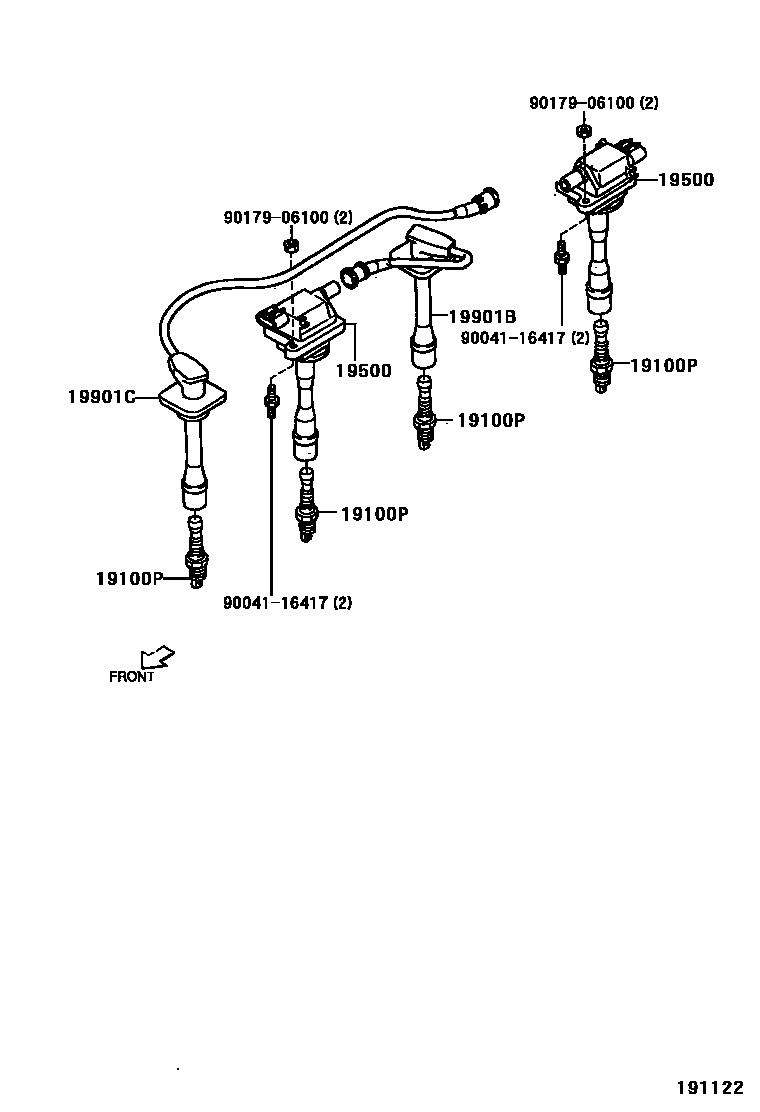 90179-06100 (2)

19500

90179-06100 (2)

19901B

90041-16417 (2)

19500

19100P

19901C

19100P

19100P

19100P

90041-16417 (2)

FRONT

191122