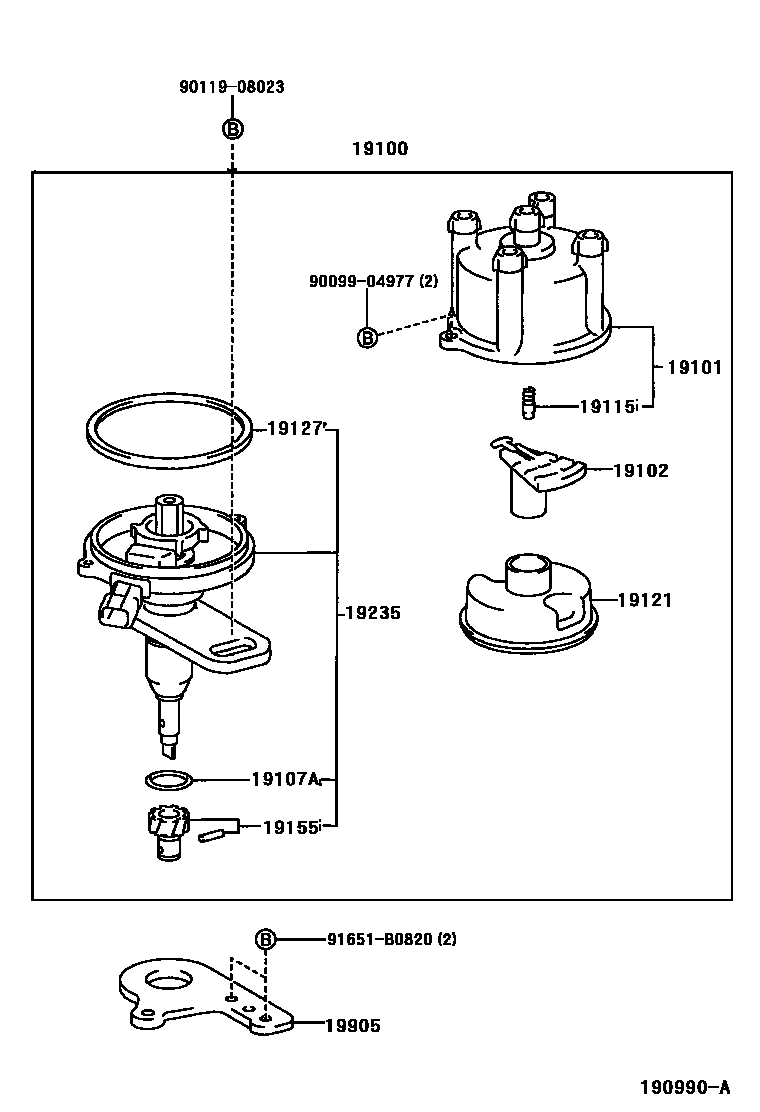 90119-08023

B

19100

90099-04977 (2)

B

19101

19115

19127

19102

19235

19121

19107A

19155

B

91651-B0820 (2)

19905

190990-A