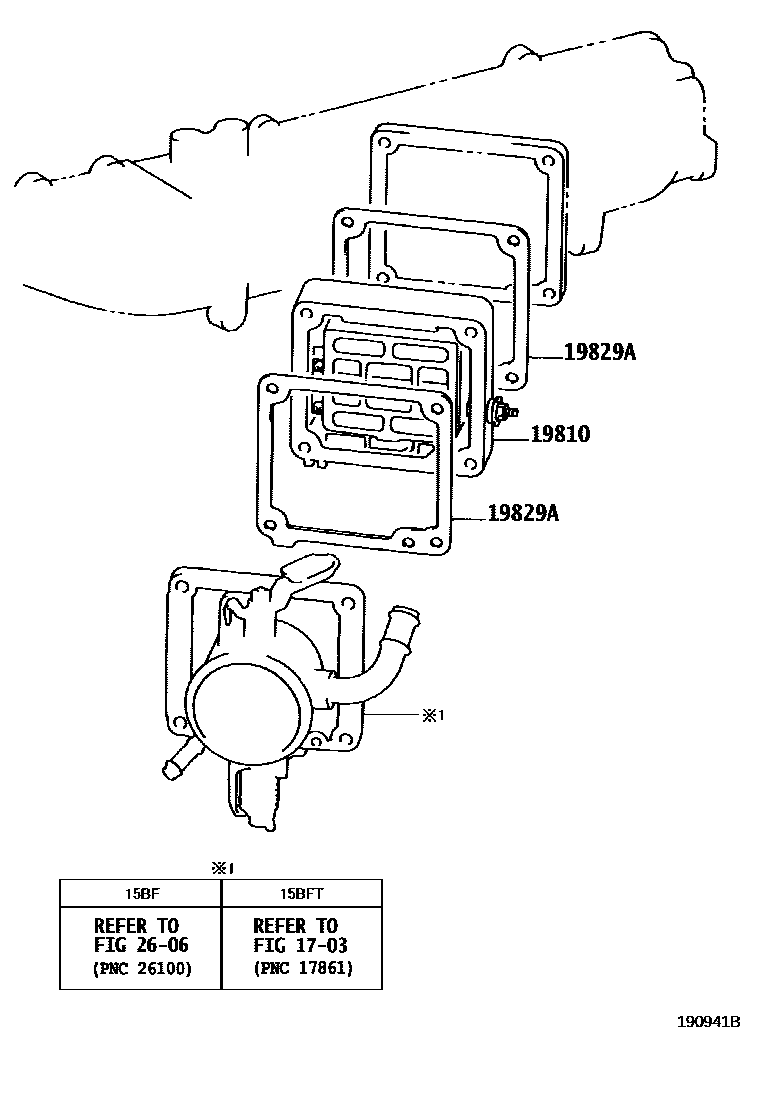 19829A

19810

19829A

※1

※1

| 15BF | 15BFT |
|---|---|
| REFER TO FIG 26-06 (PNC 26100) | REFER TO FIG 17-03 (PNC 17861) |

190941B