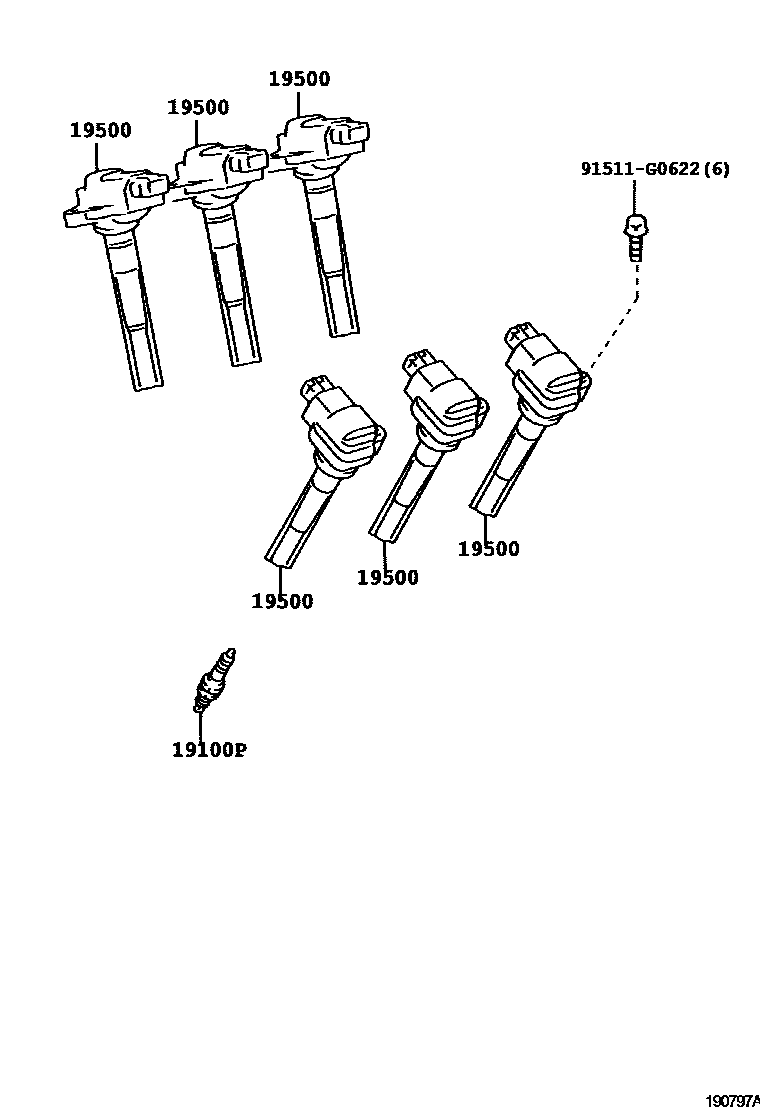 19500
19500
19500
91511-G0622 (6)
19500
19500
19500
19100P
190797A