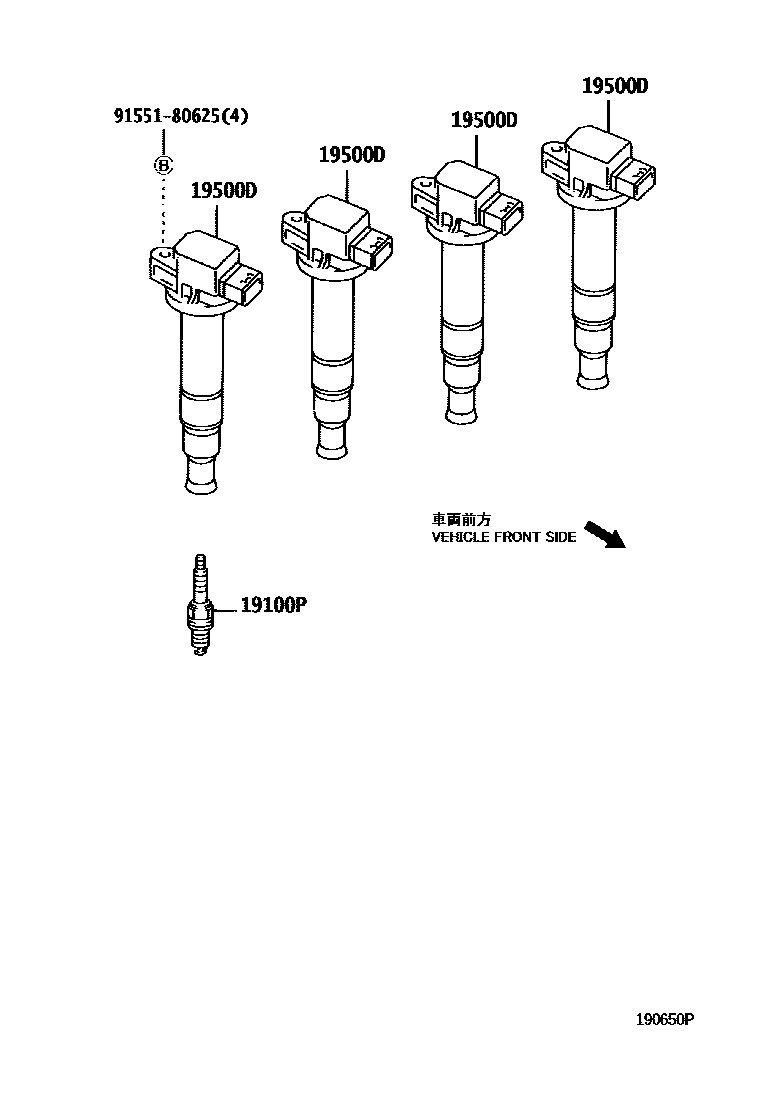 91551-80625(4)

B

19500D

19500D

19500D

19500D

車両前方
VEHICLE FRONT SIDE

19100P

190650P