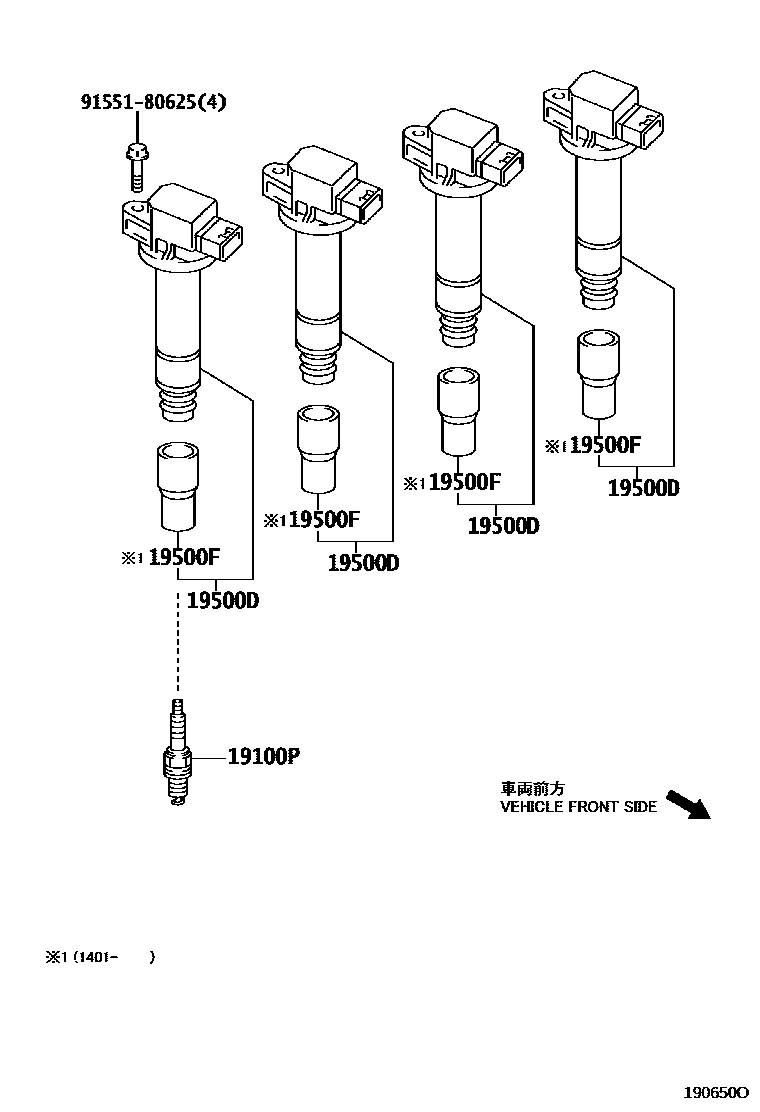 91551-80625(4)

※1 19500F
19500D

※1 19500F
19500D

※1 19500F
19500D

※1 19500F
19500D

19100P

車両前方
VEHICLE FRONT SIDE

※1 (1401-　　)

190650O