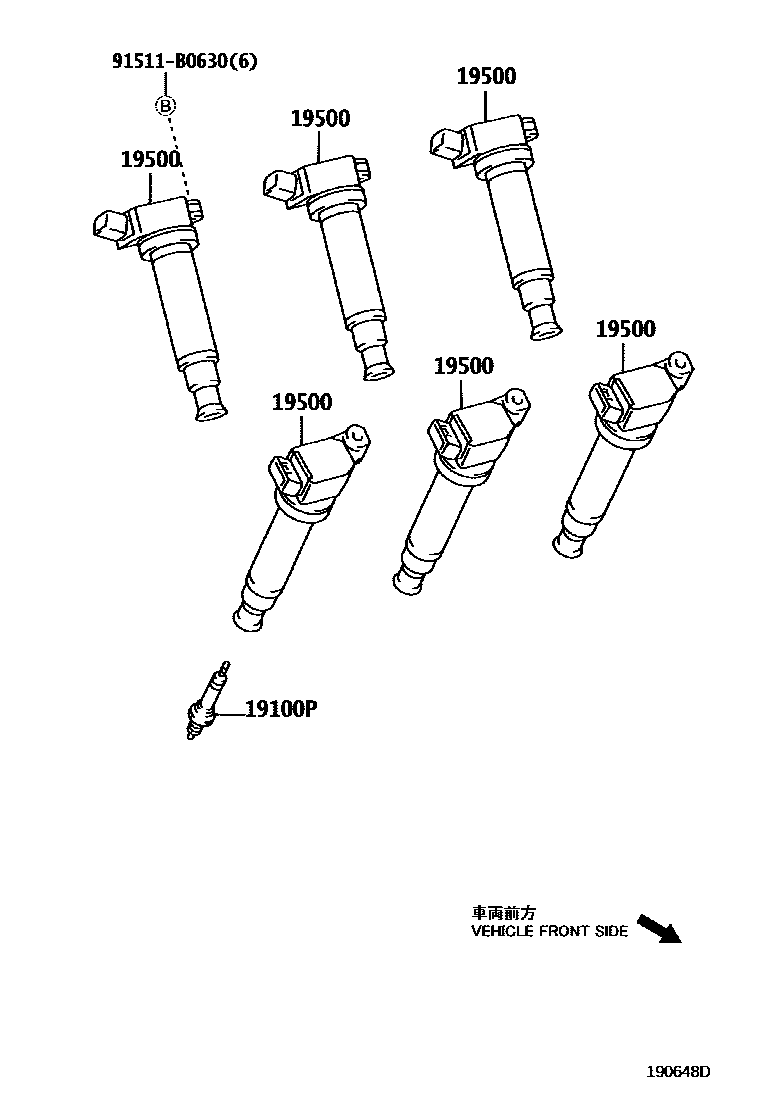 91511-B0630(6)
B
19500
19500
19500
19500
19500
19500
19100P
車両前方
VEHICLE FRONT SIDE
190648D