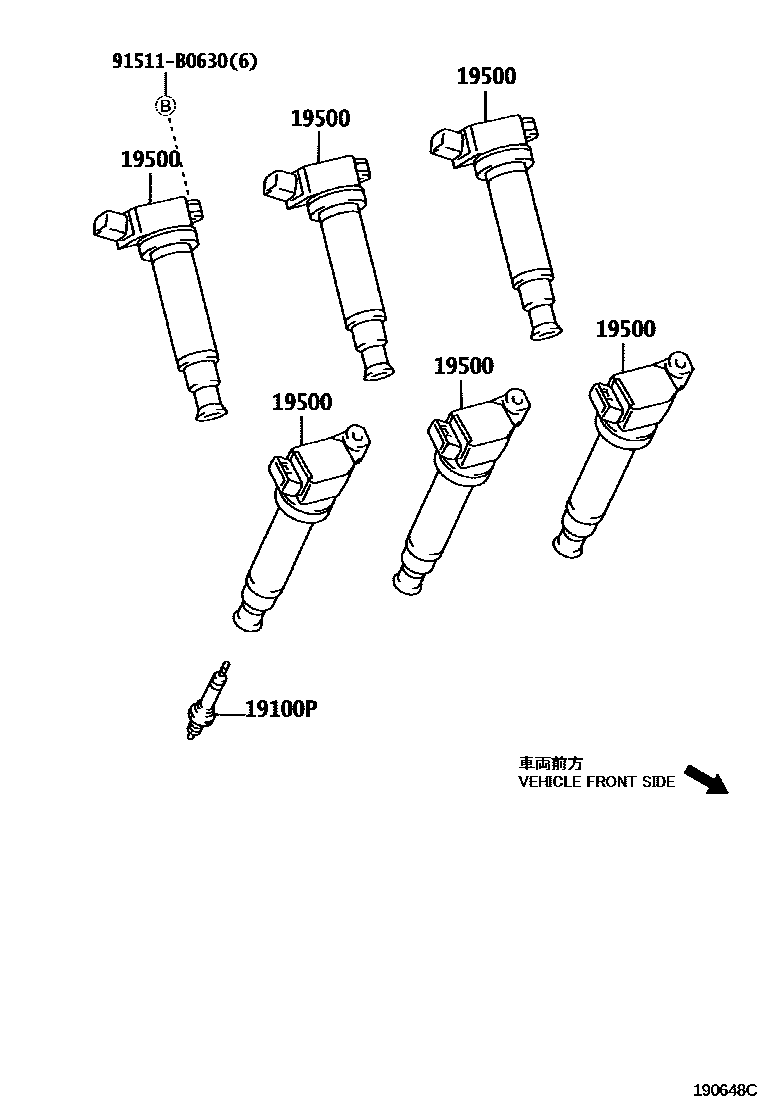 91511-B0630(6)

B

19500

19500

19500

19500

19500

19500

19100P

車両前方
VEHICLE FRONT SIDE

190648C