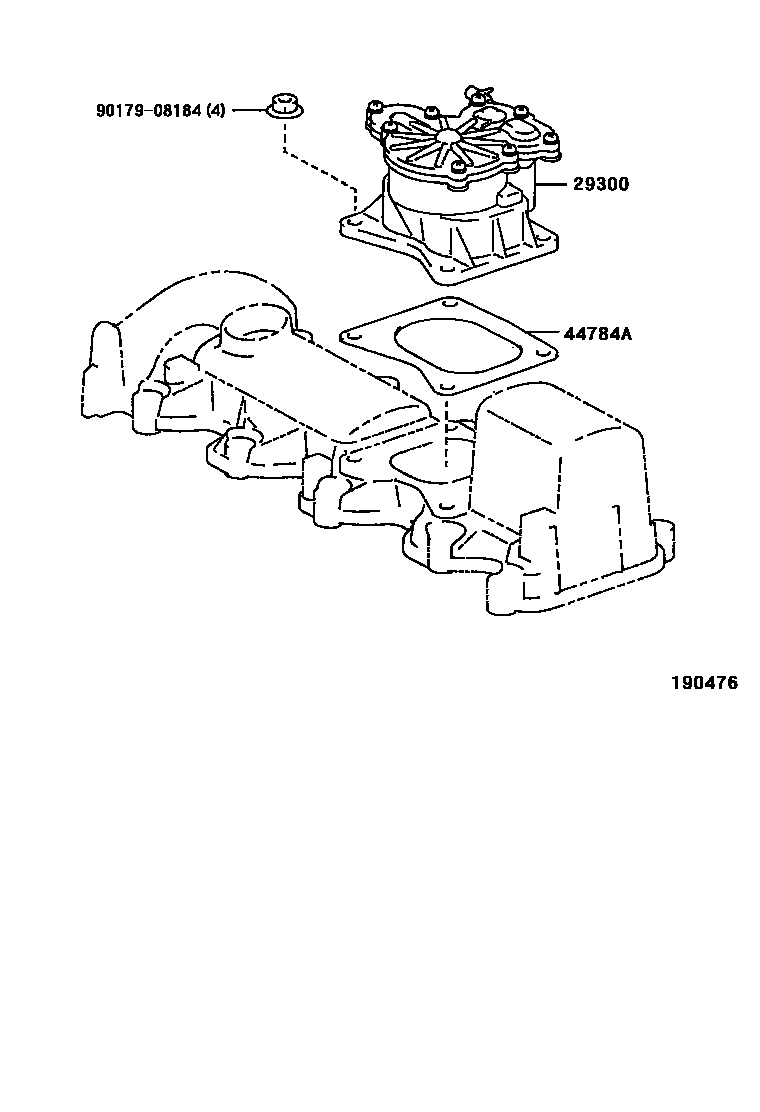 90179-08184 (4)

29300

44784A

190476