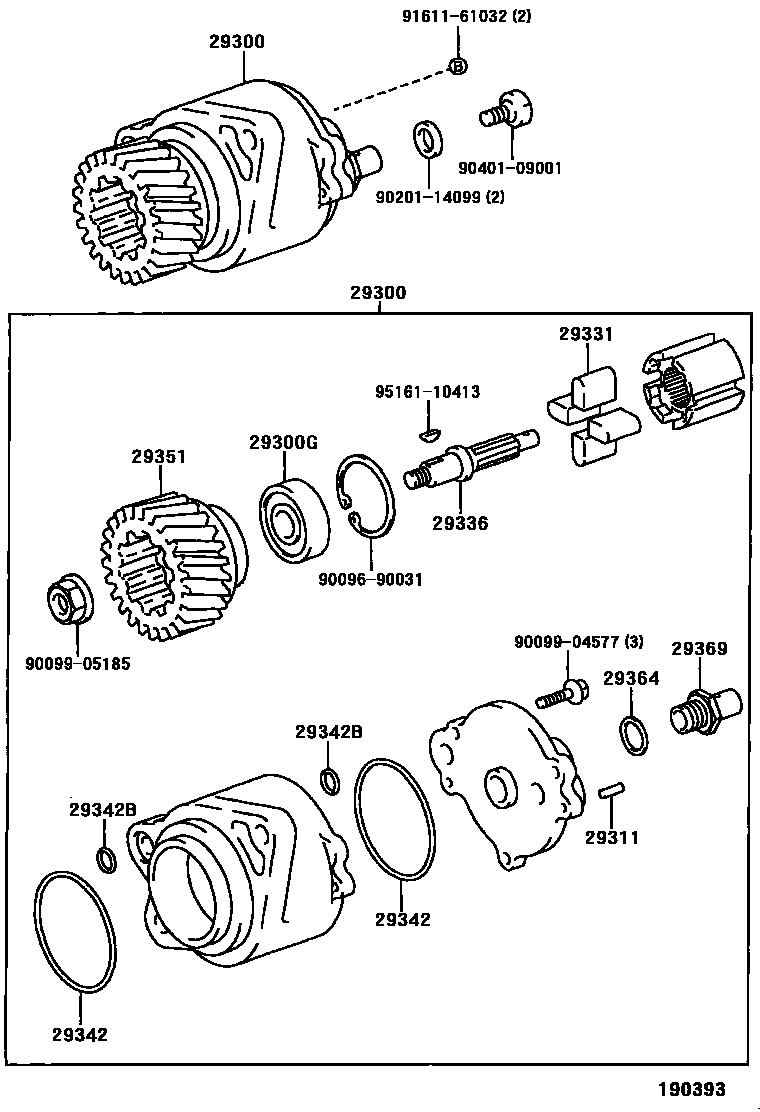 91611-61032 (2)
29300
B
90401-09001
90201-14099 (2)
29300
29331
95161-10413
29300G
29351
29336
90096-90031
90099-05185
90099-04577 (3)
29369
29364
29342B
29342B
29311
29342
29342
190393