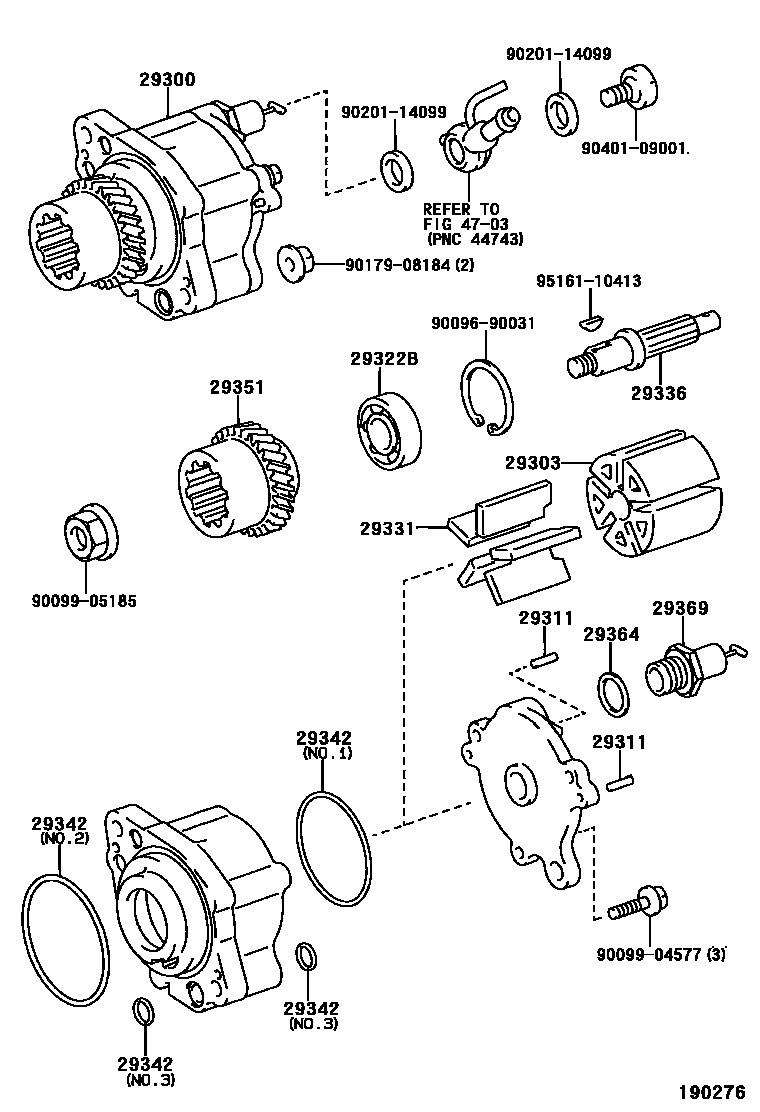 29300

90201-14099

90201-14099

90401-09001.

REFER TO FIG 47-03 (PNC 44743)

90179-08184 (2)

95161-10413

90096-90031

29322B

29336

29351

29303

29331

90099-05185

29311

29364

29369

29342 (NO.1)

29311

29342 (NO.2)

90099-04577 (3)

29342 (NO.3)

29342 (NO.3)

190276