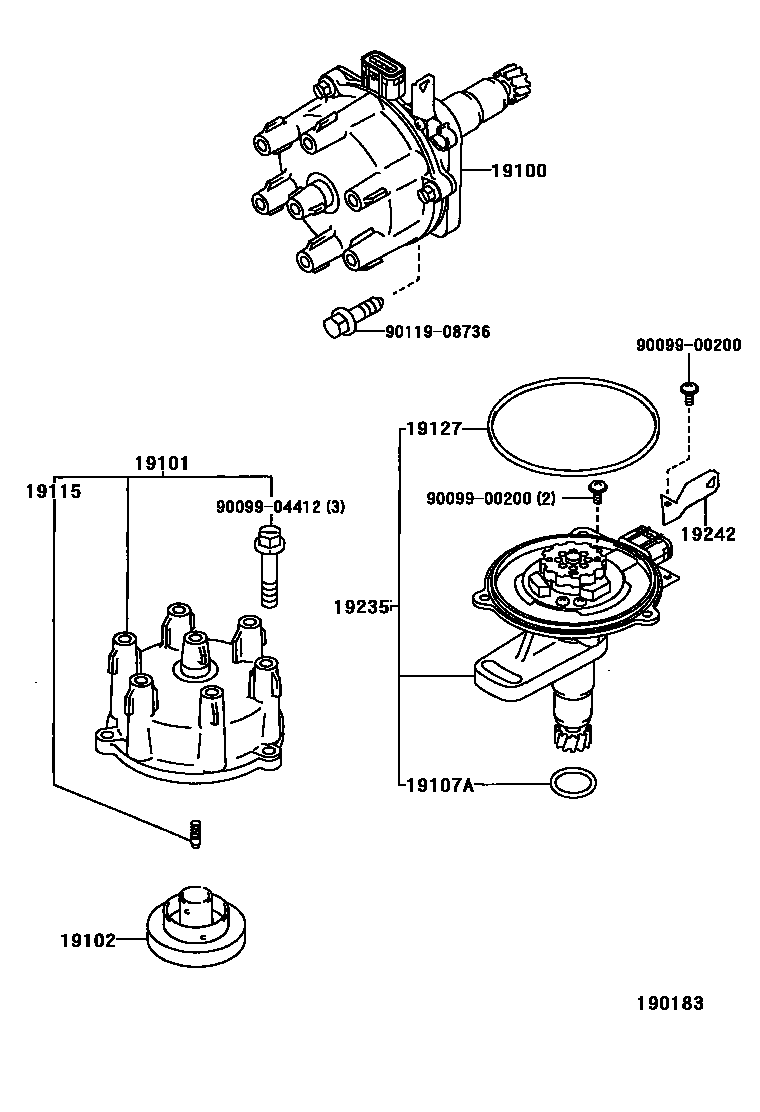 19100

90119-08736

90099-00200

19127

19101

19115

90099-04412 (3)

90099-00200 (2)

19242

19235

19107A

19102

190183