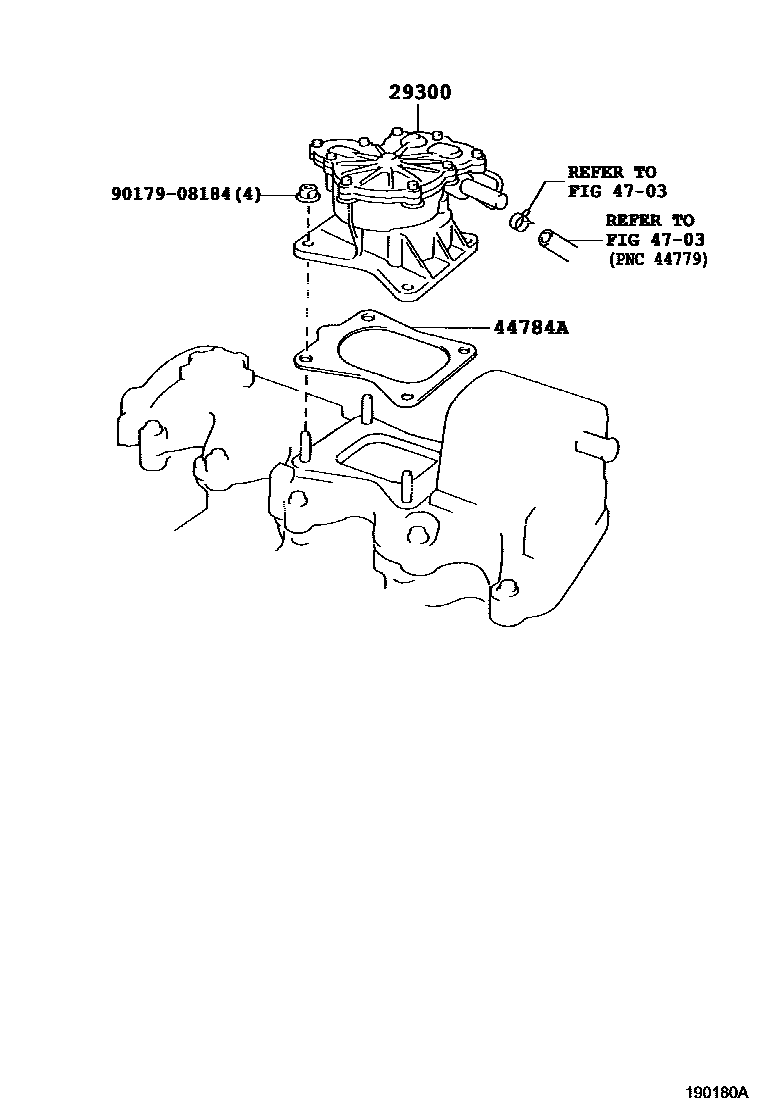 29300

90179-08184(4)

REFER TO
FIG 47-03

REFER TO
FIG 47-03
(PNC 44779)

44784A

190180A