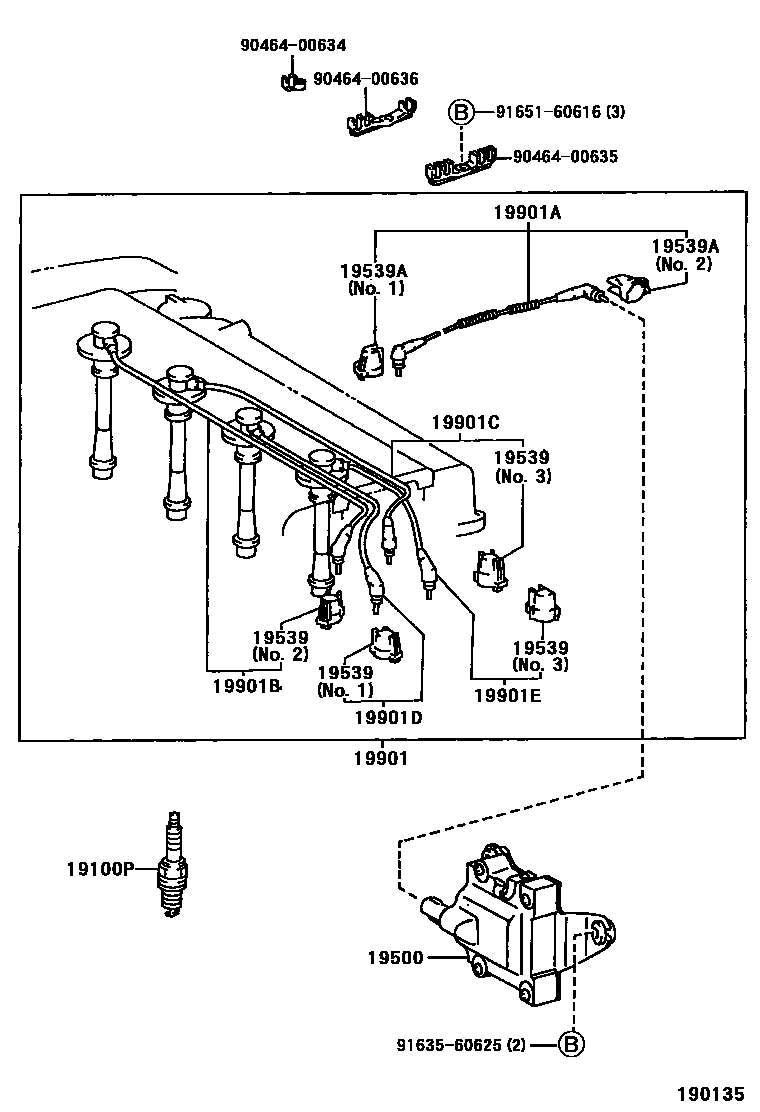 90464-00634
90464-00636
B 91651-60616 (3)
90464-00635
19901A
19539A
(No. 1)
19539A
(No. 2)
19901C
19539
(No. 3)
19539
(No. 2)
19901B
19539
(No. 1)
19901D
19539
(No. 3)
19901E
19901
19100P
19500
91635-60625 (2) B
190135