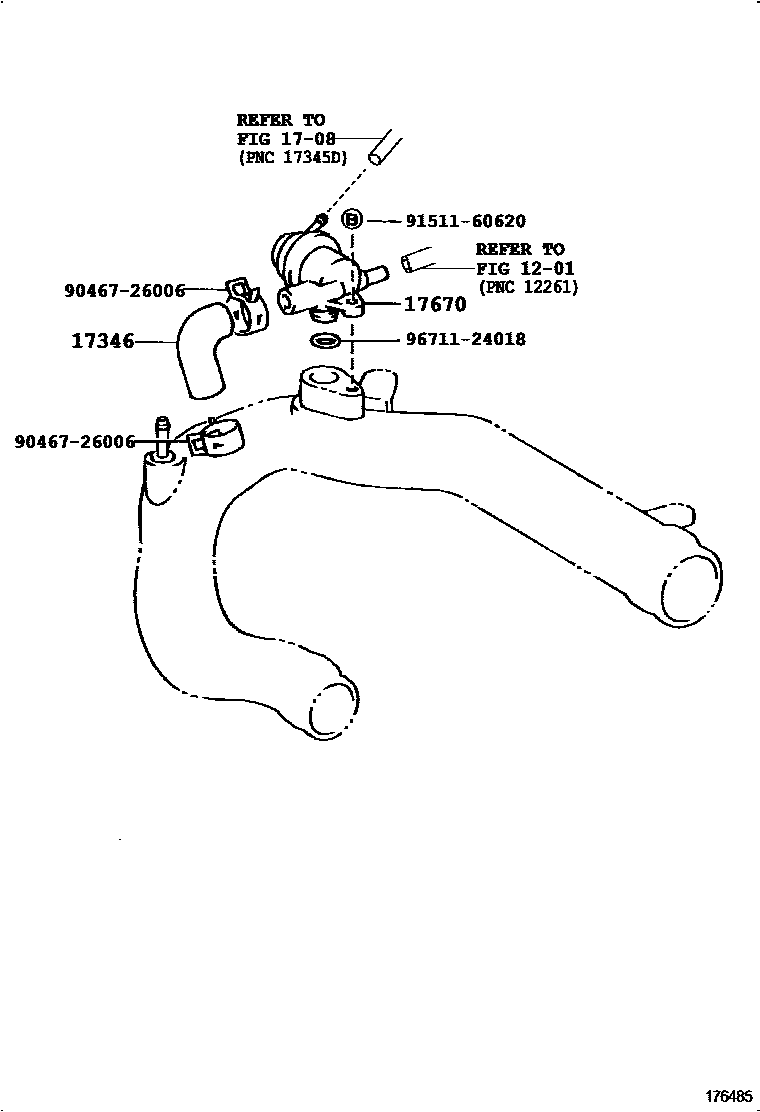 REFER TO
FIG 17-08
(PNC 17345D)

B 91511-60620

REFER TO
FIG 12-01
(PNC 12261)

90467-26006

17670

17346

96711-24018

90467-26006

176485