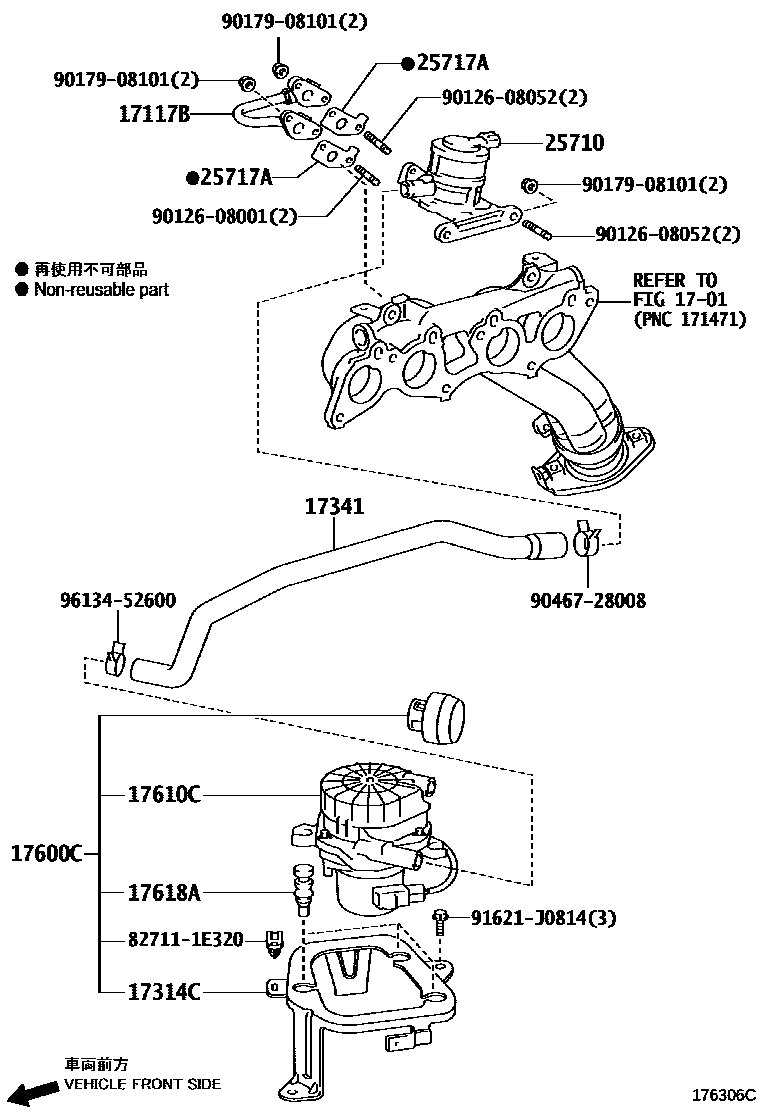 90179-08101(2)
90179-08101(2)
●25717A
17117B
90126-08052(2)
25710
●25717A
90179-08101(2)
90126-08001(2)
90126-08052(2)

● 再使用不可部品
● Non-reusable part

REFER TO
FIG 17-01
(PNC 171471)

17341
96134-52600
90467-28008

17610C
17600C
17618A
91621-J0814(3)
82711-1E320
17314C

車両前方
VEHICLE FRONT SIDE

176306C