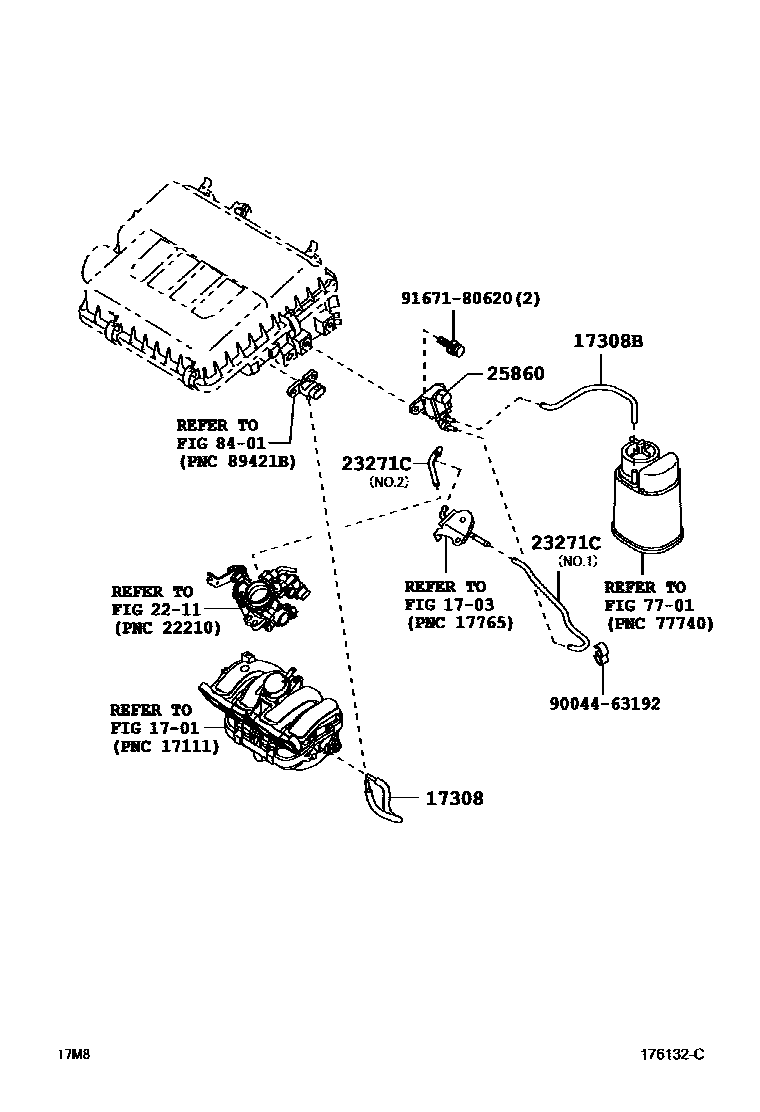 91671-80620(2)

17308B

25860

REFER TO
FIG 84-01
(PNC 89421B)

23271C
(NO.2)

23271C
(NO.1)

REFER TO
FIG 22-11
(PNC 22210)

REFER TO
FIG 17-03
(PNC 17765)

REFER TO
FIG 77-01
(PNC 77740)

90044-63192

REFER TO
FIG 17-01
(PNC 17111)

17308

17M8

176132-C