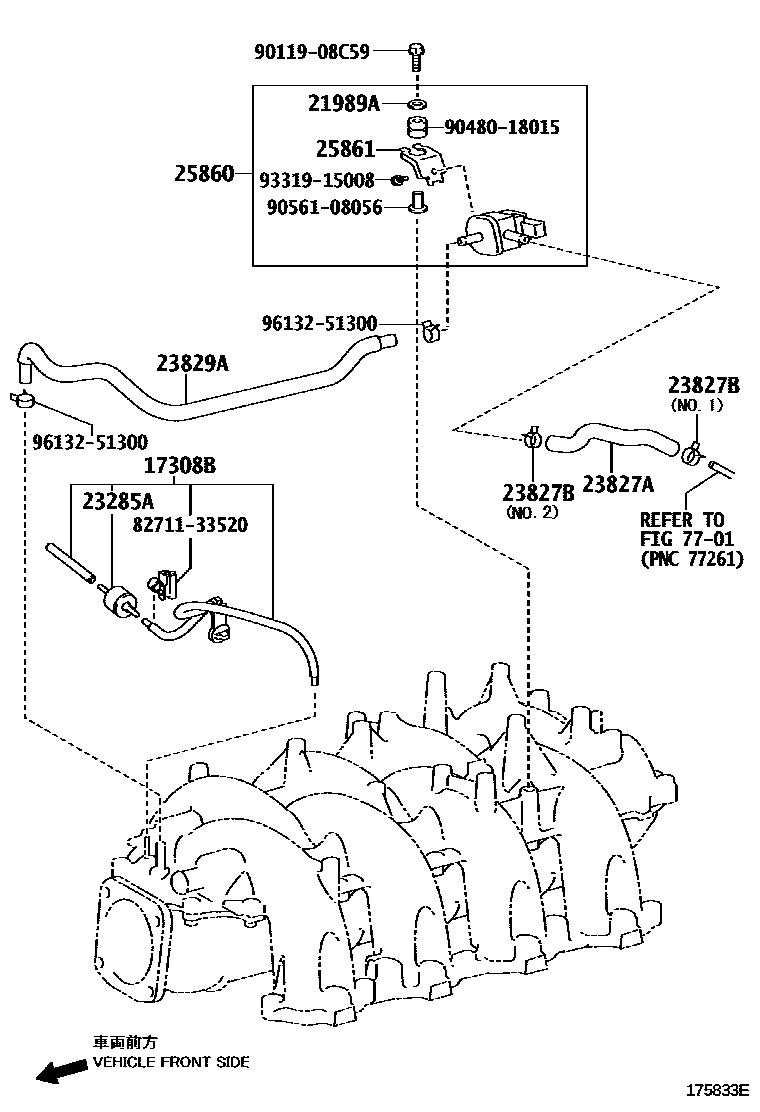 90119-08C59

21989A

90480-18015

25861

25860

93319-15008

90561-08056

96132-51300

23829A

96132-51300

17308B

23285A

82711-33520

23827B
(NO. 1)

23827B
(NO. 2)

23827A

REFER TO
FIG 77-01
(PNC 77261)

車両前方
VEHICLE FRONT SIDE

175833E