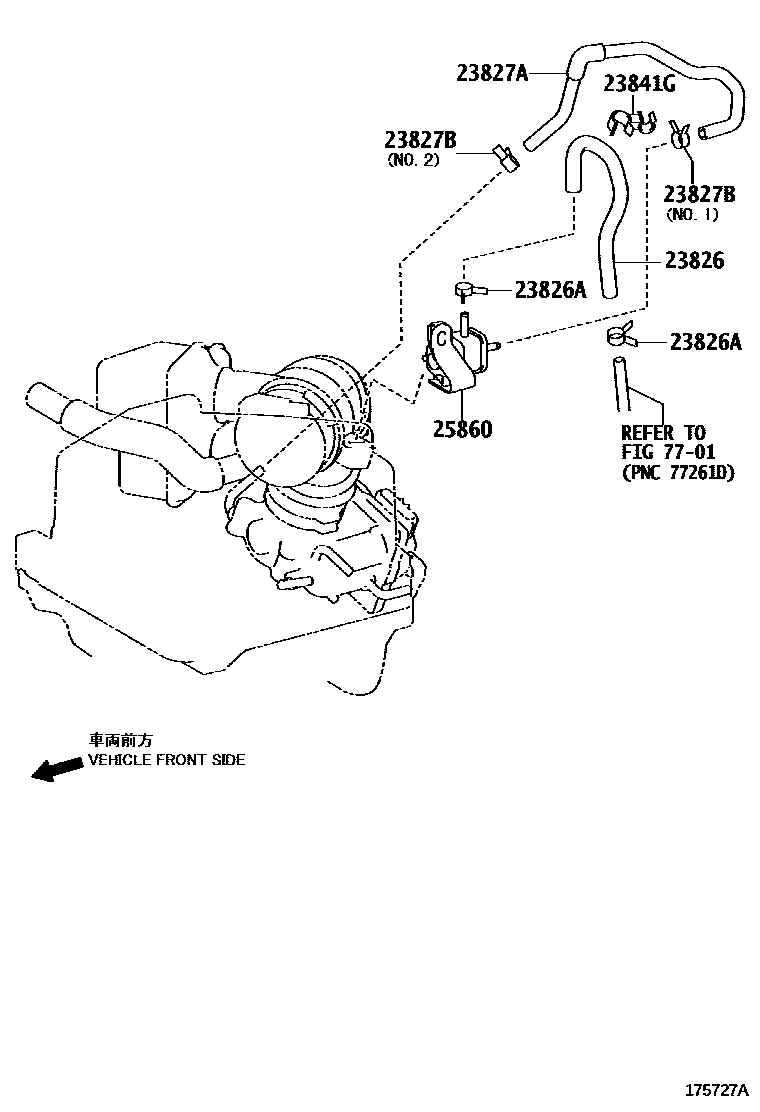 23827A

23841G

23827B
(NO. 2)

23827B
(NO. 1)

23826

23826A

23826A

25860

REFER TO
FIG 77-01
(PNC 77261D)

車両前方
VEHICLE FRONT SIDE

175727A