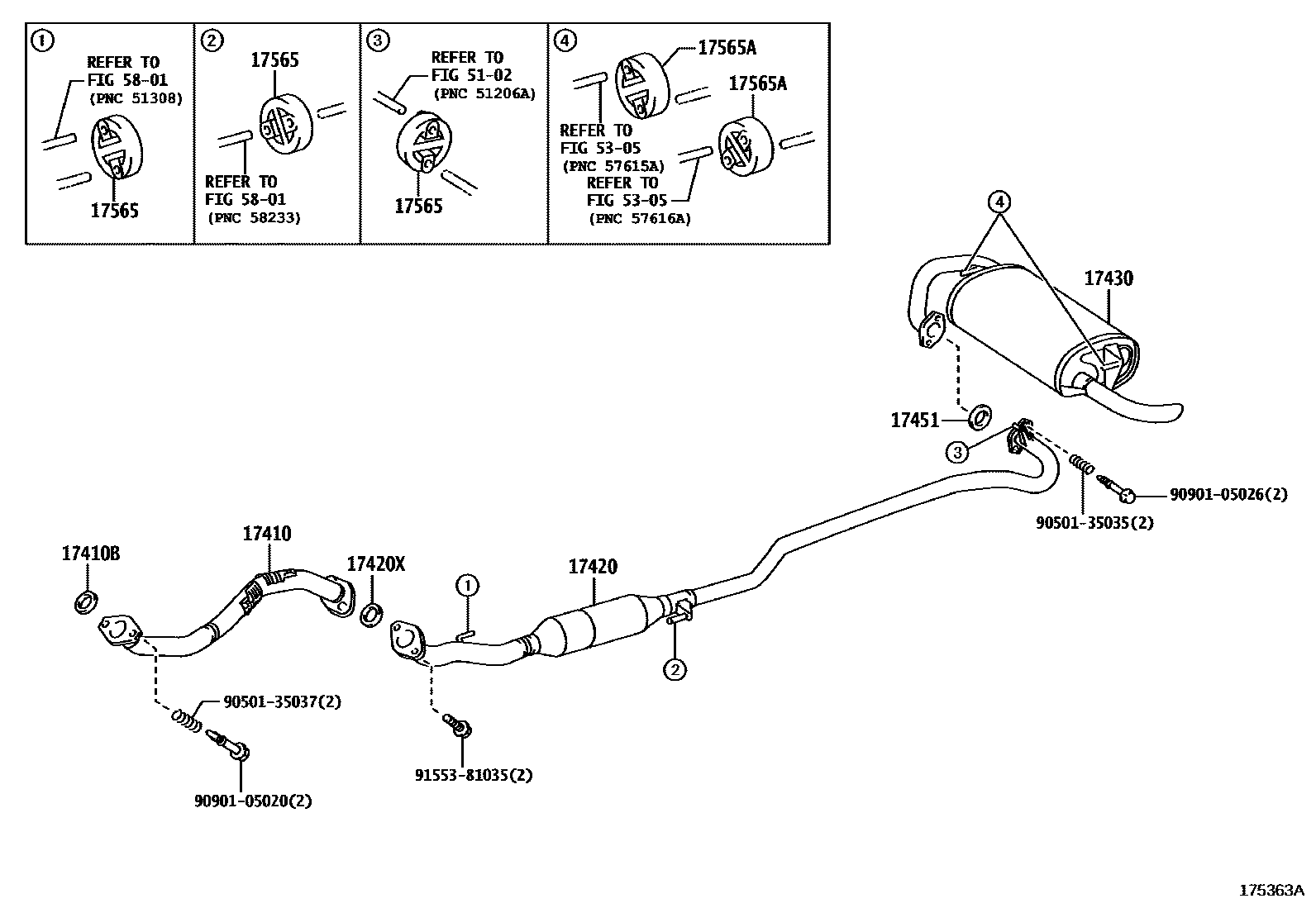 ①
REFER TO
FIG 58-01
(PNC 51308)
17565

②
17565
REFER TO
FIG 58-01
(PNC 58233)

③
REFER TO
FIG 51-02
(PNC 51206A)
17565

④
17565A
17565A
REFER TO
FIG 53-05
(PNC 57615A)
REFER TO
FIG 53-05
(PNC 57616A)

④
17430
17451
③
90901-05026(2)
90501-35035(2)
17410B
17410
17420X
①
17420
②
90501-35037(2)
90901-05020(2)
91553-81035(2)

175363A